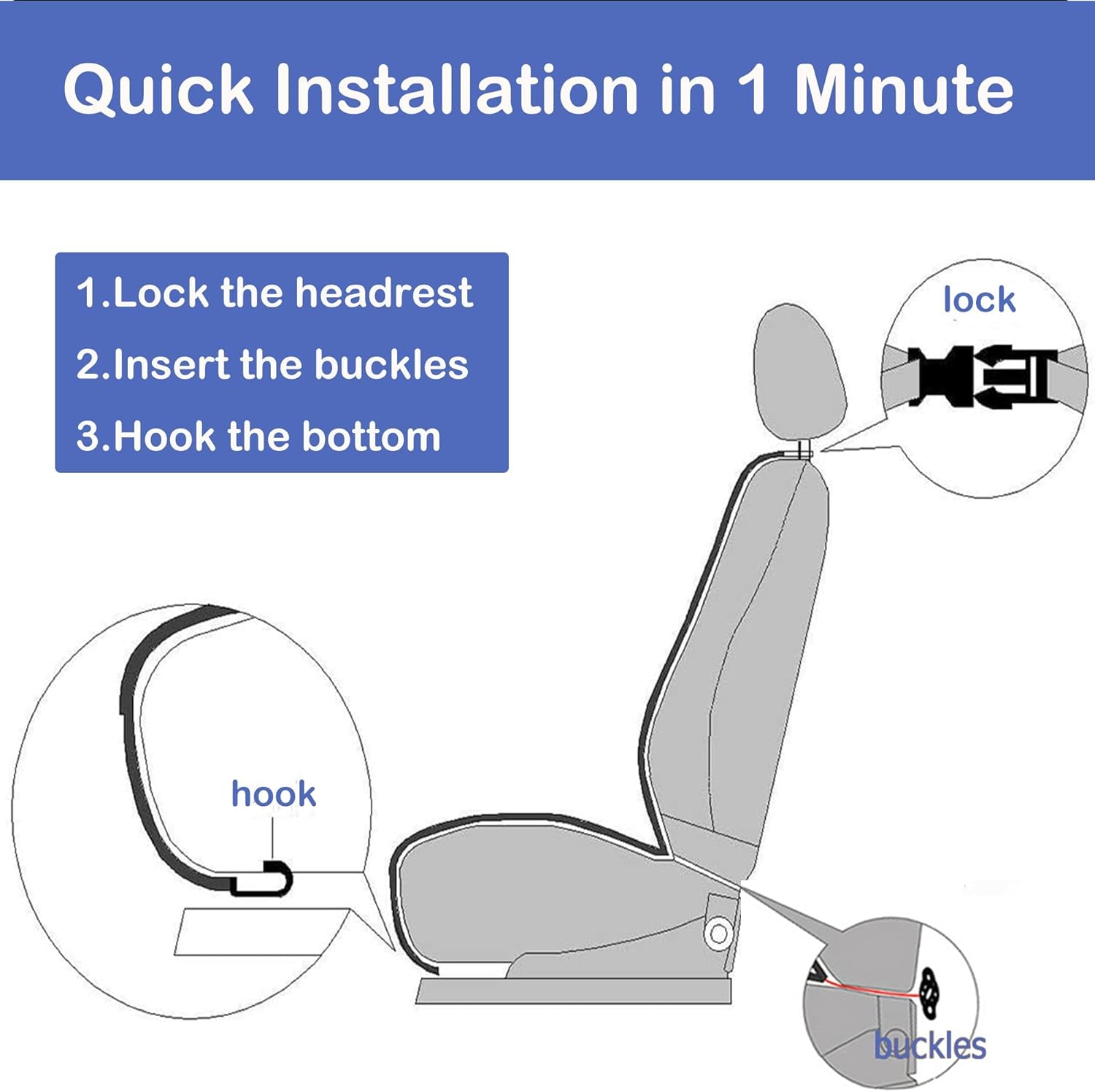 Quick Installation in 1 Minute

1.Lock the headrest
2.Insert the buckles
3.Hook the bottom

lock

hook

buckles