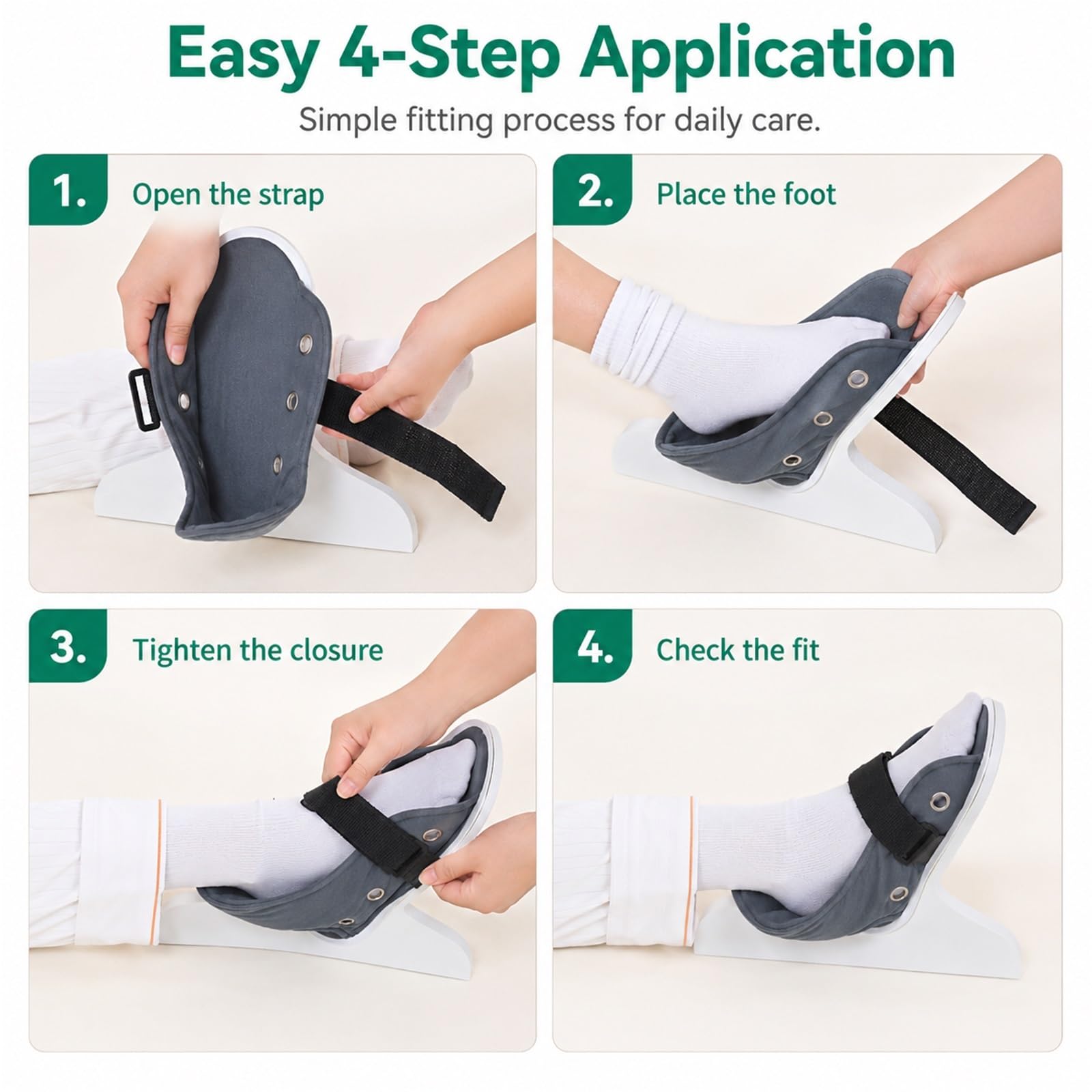 Easy 4-Step Application

Simple fitting process for daily care.

1. Open the strap

2. Place the foot

3. Tighten the closure

4. Check the fit