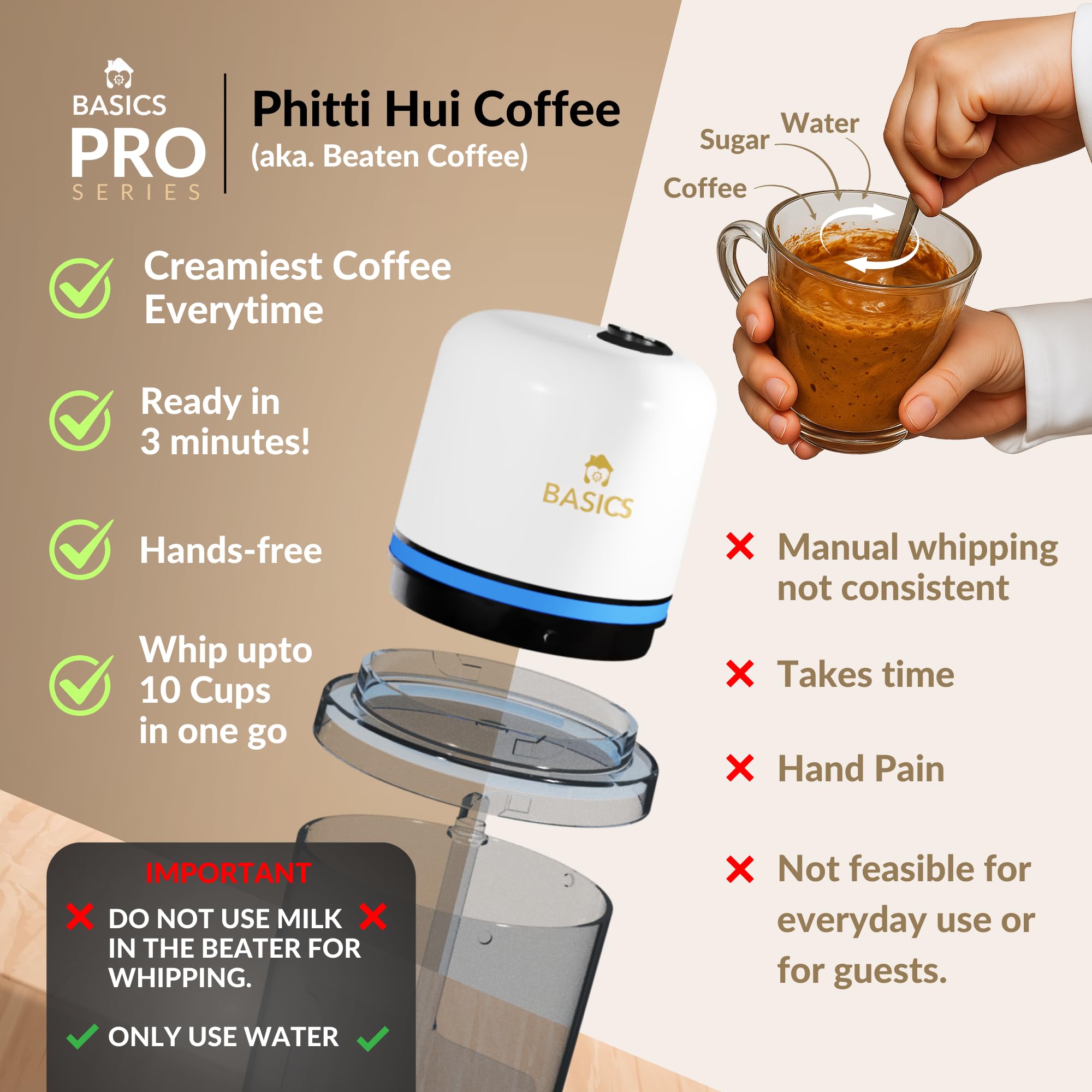 BASICS
PRO
SERIES

Phitti Hui Coffee
(aka. Beaten Coffee)

Water
Sugar
Coffee

Creamiest Coffee Everytime

Ready in 3 minutes!

Hands-free

Whip upto 10 Cups in one go

BASICS

Manual whipping not consistent

Takes time

Hand Pain

Not feasible for everyday use or for guests.

IMPORTANT

DO NOT USE MILK IN THE BEATER FOR WHIPPING.

ONLY USE WATER