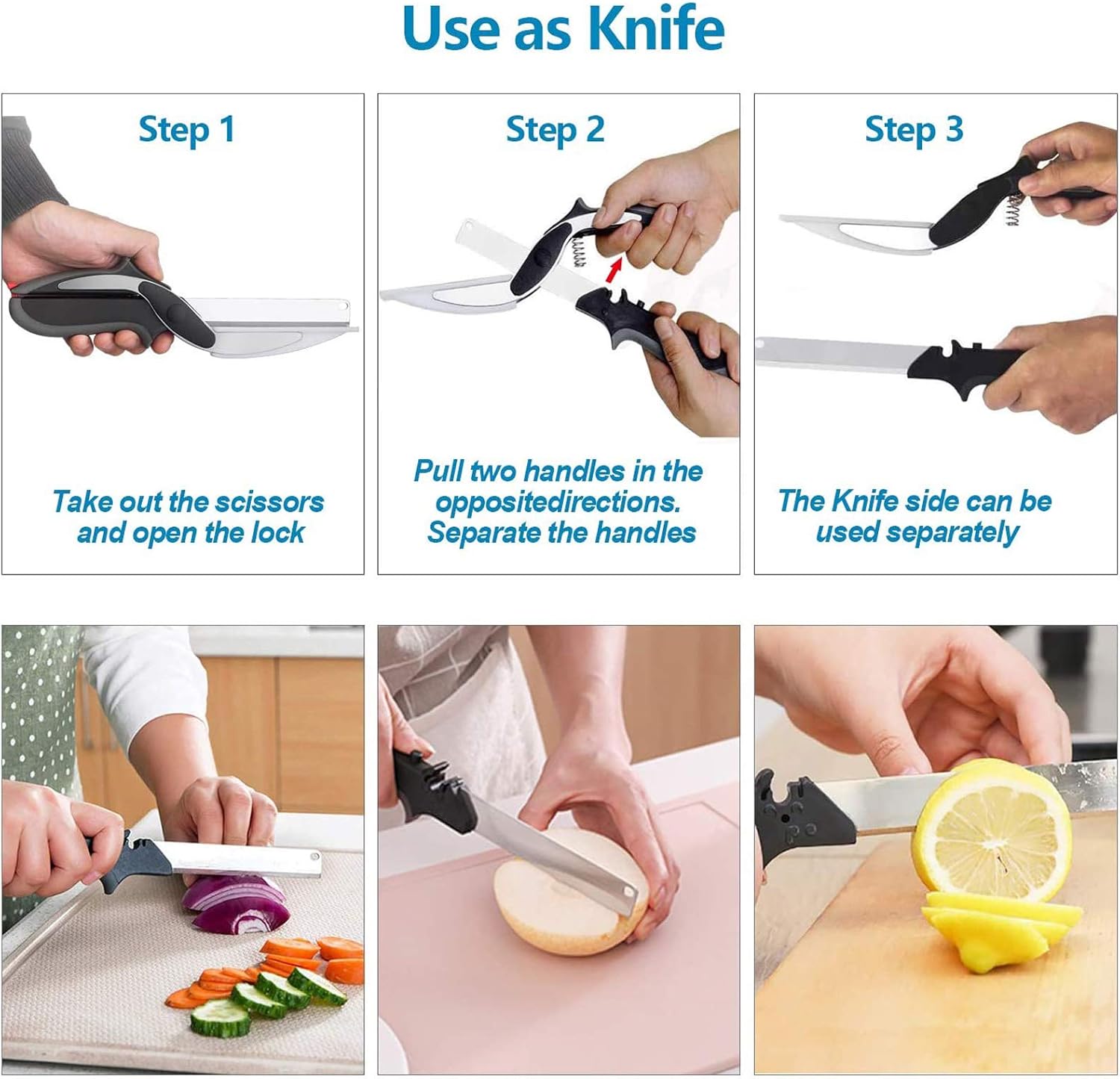 Use as Knife

Step 1

Take out the scissors and open the lock

Step 2

Pull two handles in the oppositedirections. Separate the handles

Step 3

The Knife side can be used separately