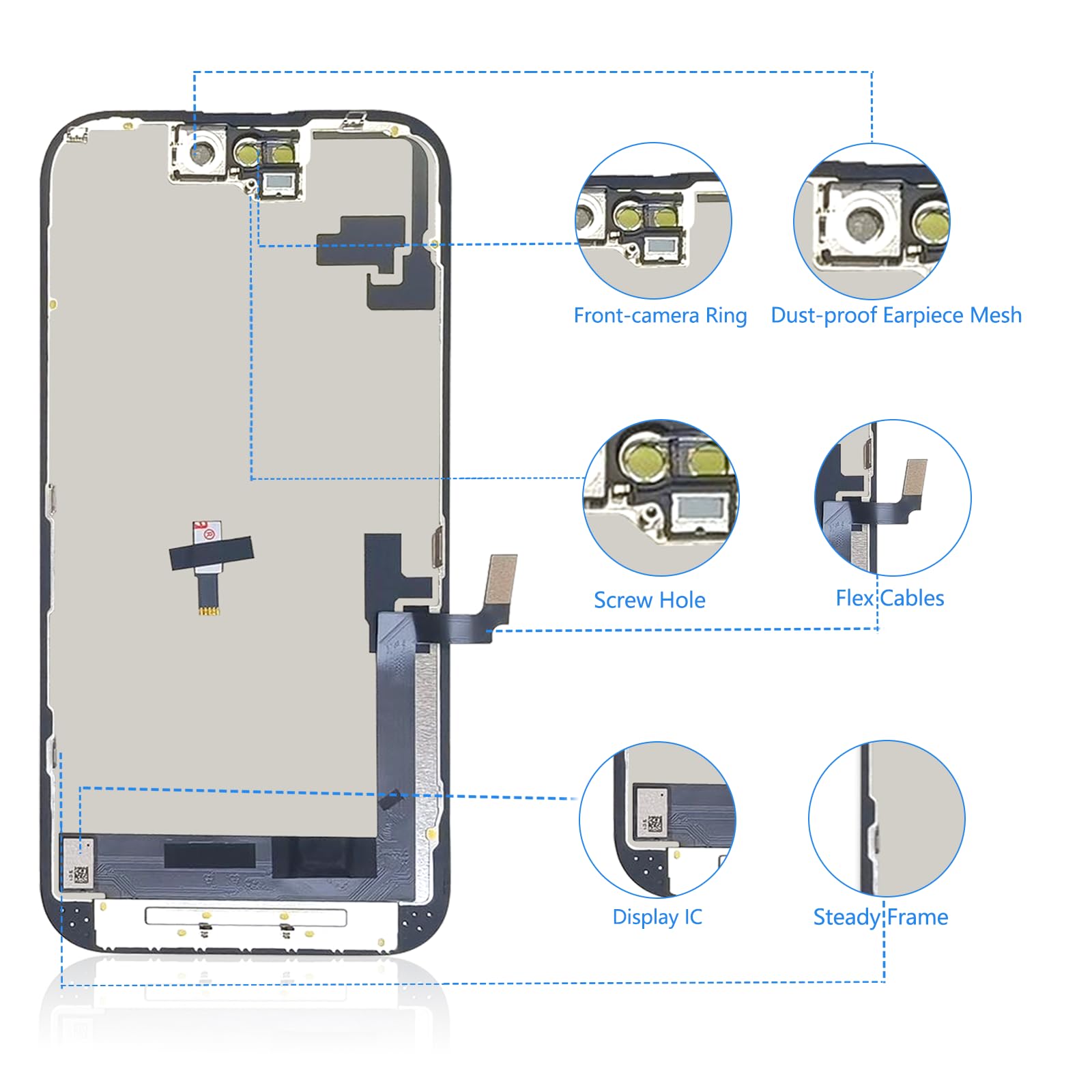 Front-camera Ring

Dust-proof Earpiece Mesh

Screw Hole

Flex Cables

Display IC

Steady Frame