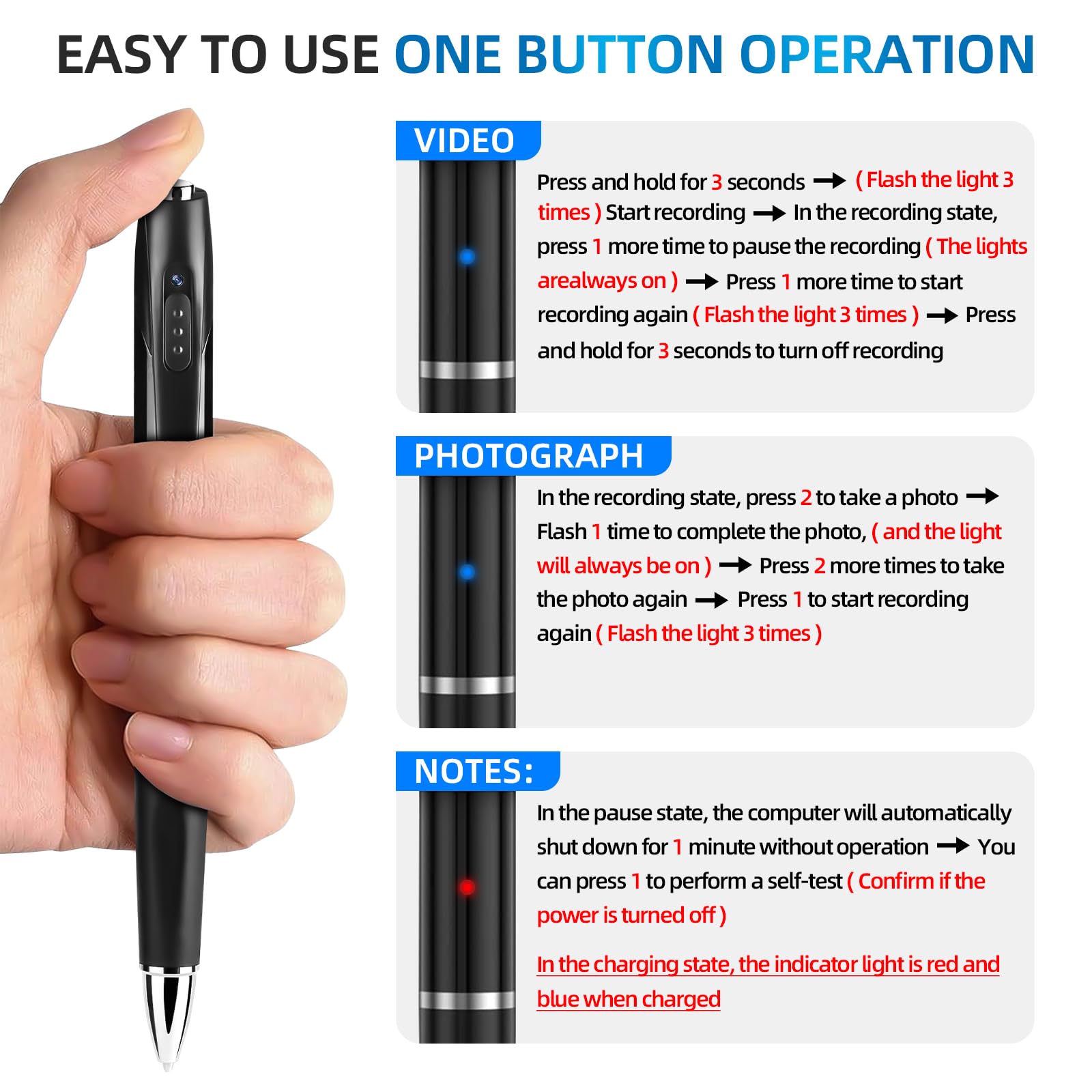 EASY TO USE ONE BUTTON OPERATION

VIDEO

Press and hold for 3 seconds → ( Flash the light 3 times ) Start recording → In the recording state, press 1 more time to pause the recording ( The lights arealways on ) → Press 1 more time to start recording again ( Flash the light 3 times ) → Press and hold for 3 seconds to turn off recording

PHOTOGRAPH

In the recording state, press 2 to take a photo → Flash 1 time to complete the photo, ( and the light will always be on ) → Press 2 more times to take the photo again → Press 1 to start recording again ( Flash the light 3 times )

NOTES:

In the pause state, the computer will automatically shut down for 1 minute without operation → You can press 1 to perform a self-test ( Confirm if the power is turned off )

In the charging state, the indicator light is red and blue when charged