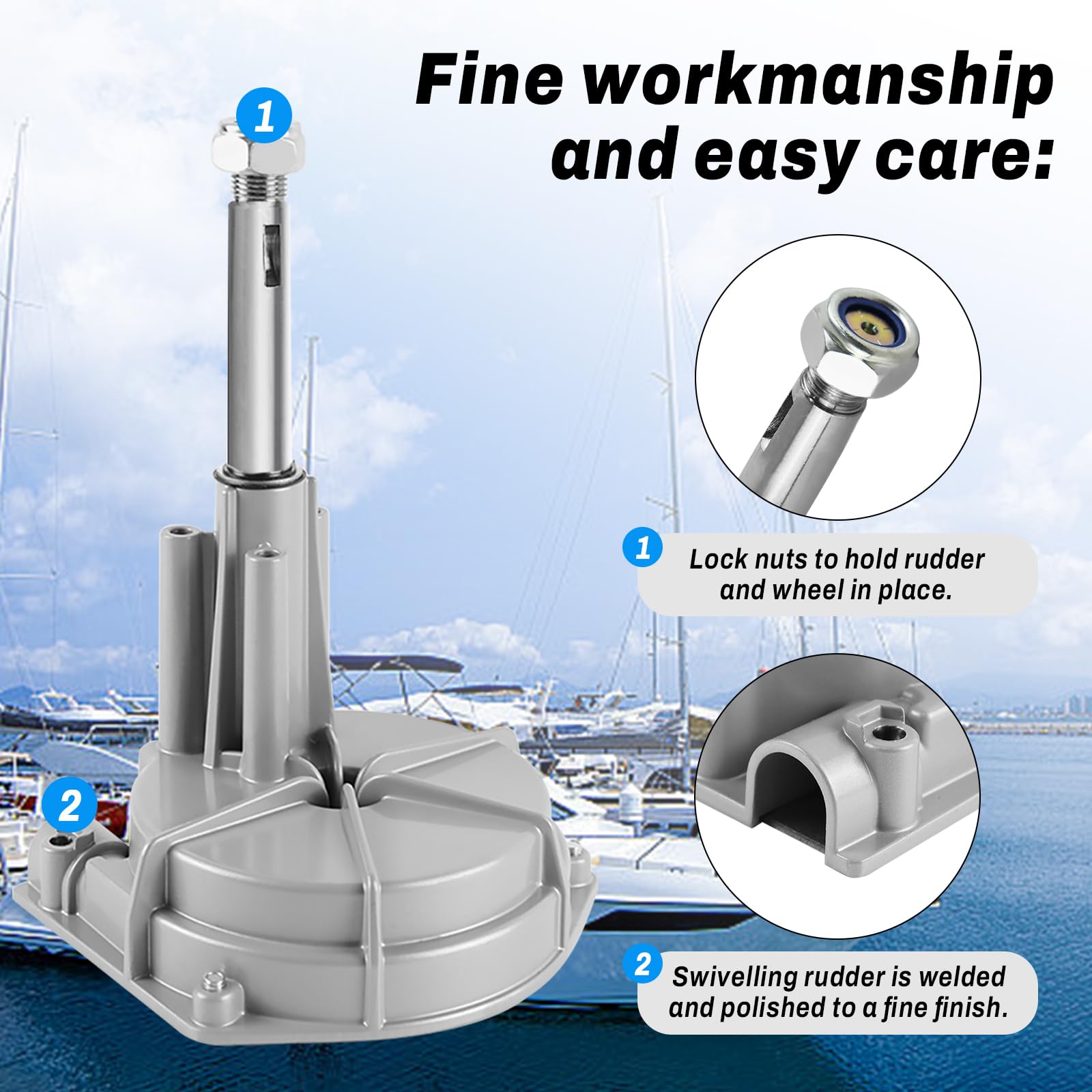 Fine workmanship and easy care:

1

2

1 Lock nuts to hold rudder and wheel in place.

2 Swivelling rudder is welded and polished to a fine finish.