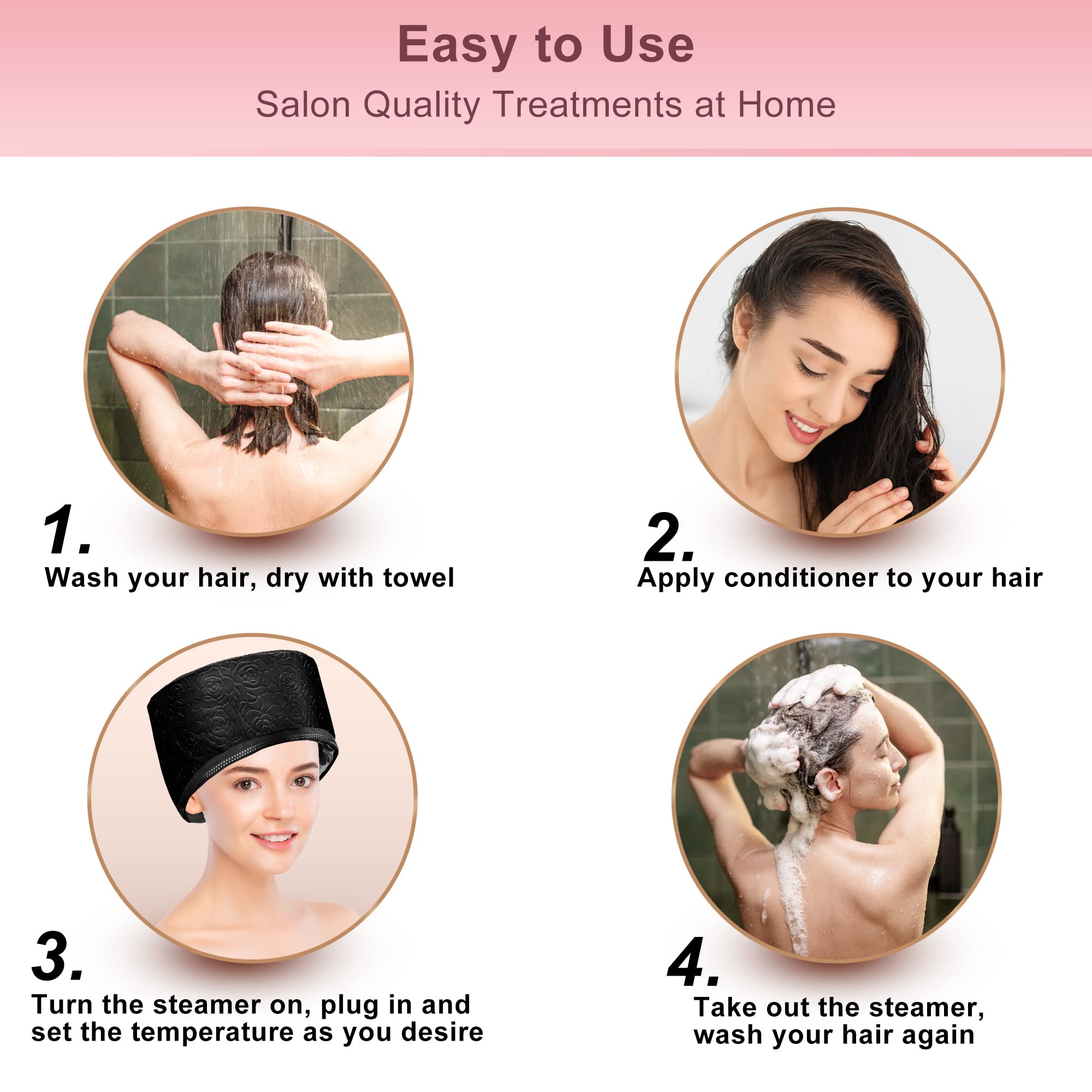 Easy to Use

Salon Quality Treatments at Home

1.
Wash your hair, dry with towel

2.
Apply conditioner to your hair

3.
Turn the steamer on, plug in and set the temperature as you desire

4.
Take out the steamer, wash your hair again