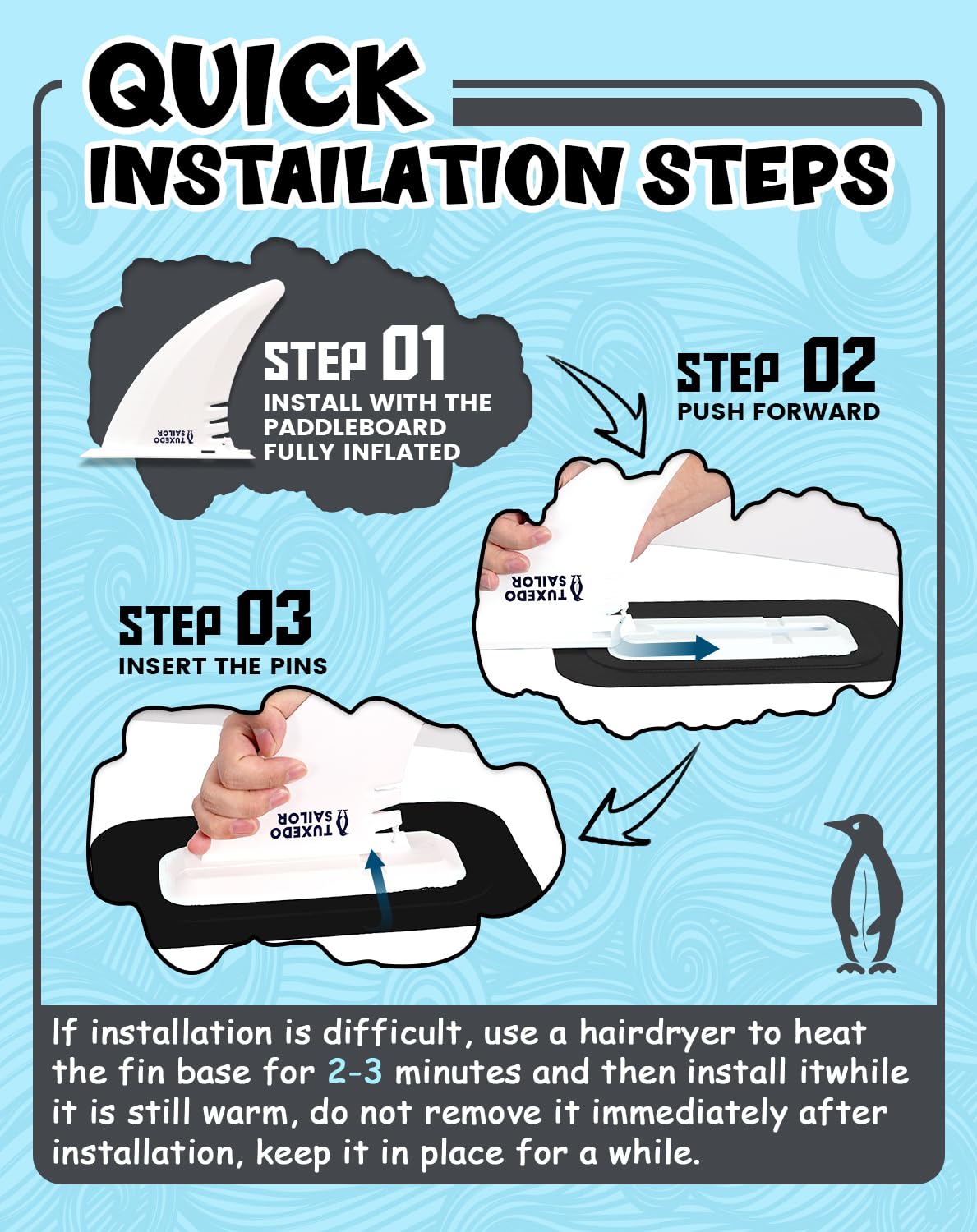 QUICK INSTAILATION STEPS

STEP 01
INSTALL WITH THE PADDLEBOARD FULLY INFLATED

TUXEDO SAILOR

STEP 02
PUSH FORWARD

TUXEDO SAILOR

STEP 03
INSERT THE PINS

TUXEDO SAILOR

If installation is difficult, use a hairdryer to heat the fin base for 2-3 minutes and then install itwhile it is still warm, do not remove it immediately after installation, keep it in place for a while.