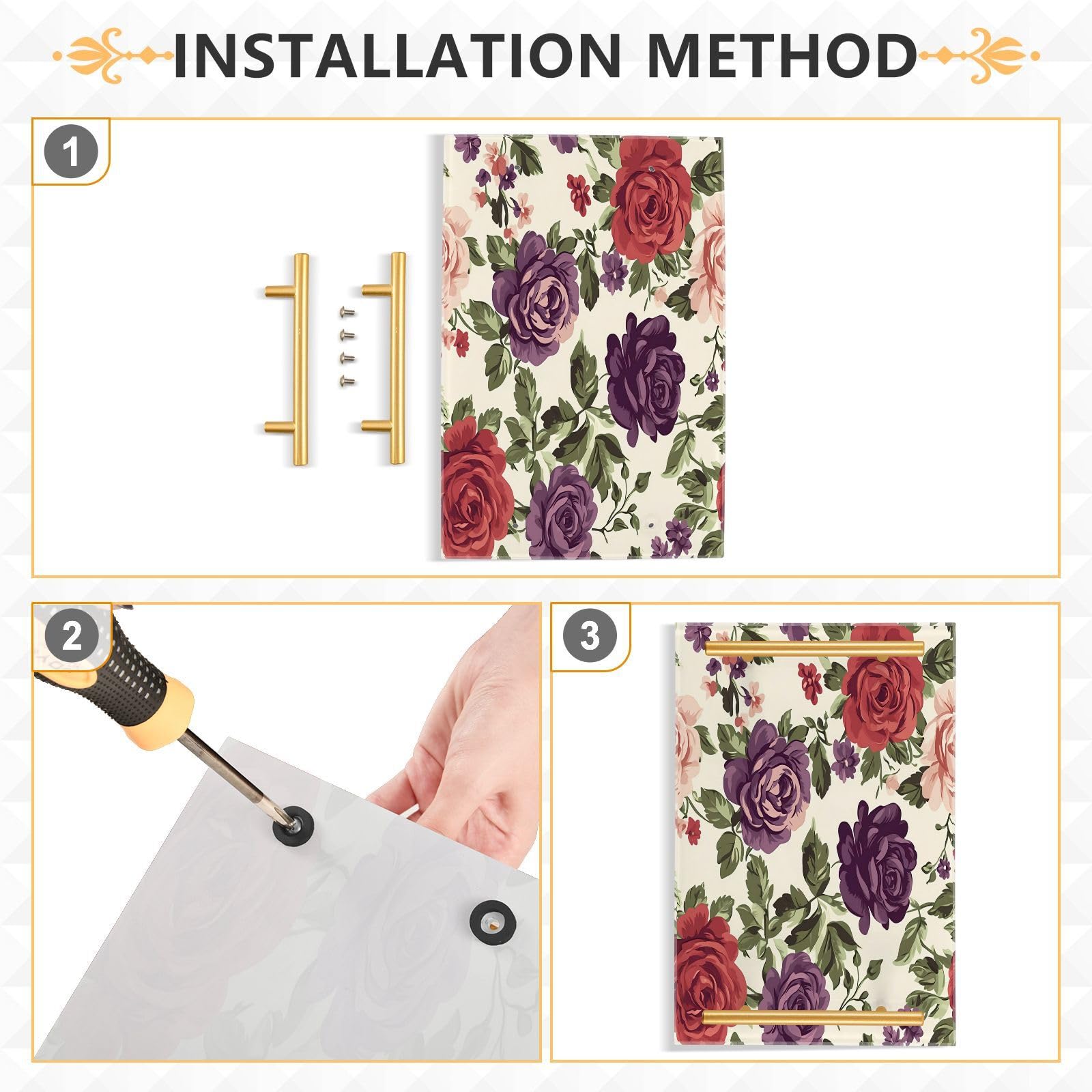 INSTALLATION METHOD

1

2

3