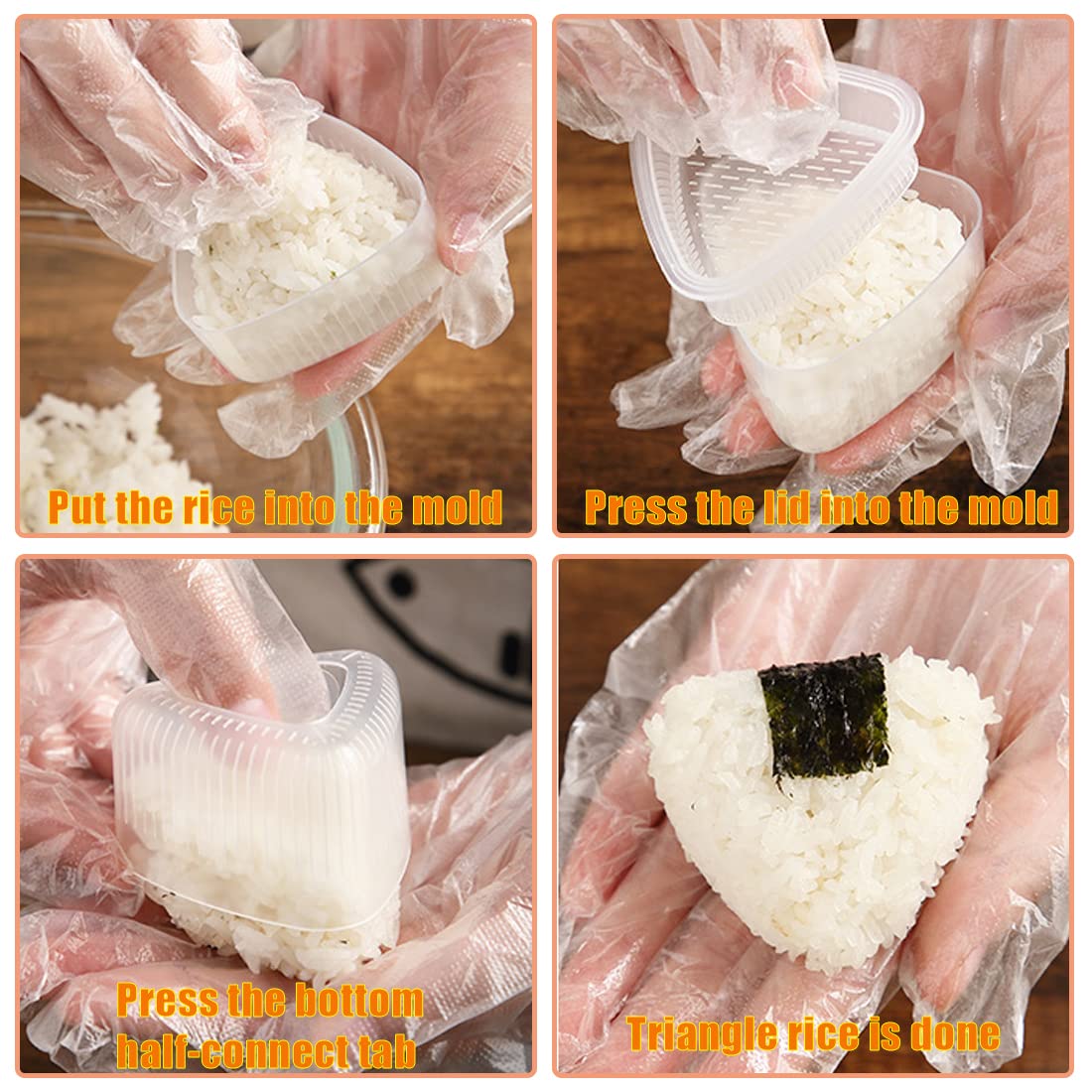 Put the rice into the mold

Press the lid into the mold

Press the bottom half-connect tab

Triangle rice is done