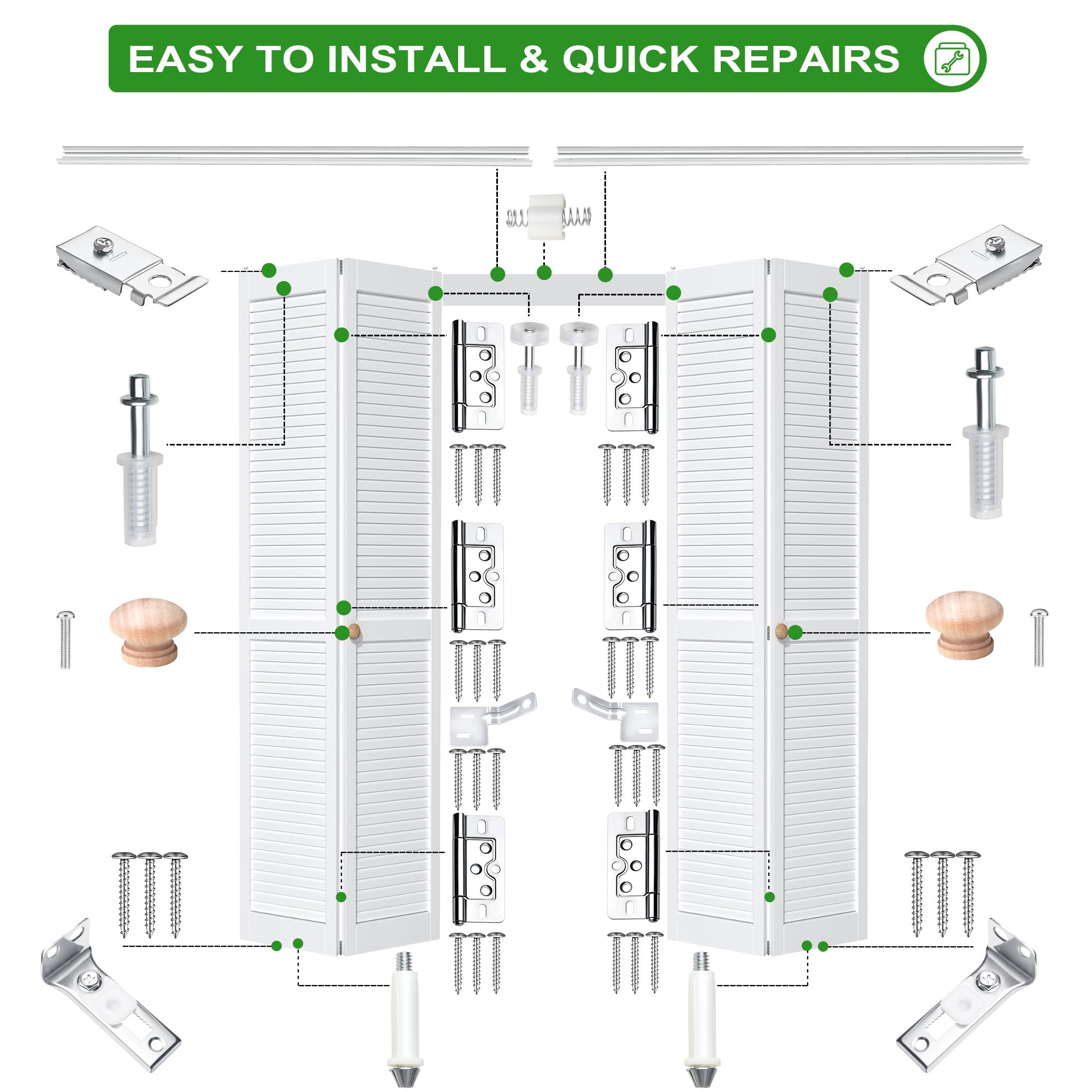 EASY TO INSTALL & QUICK REPAIRS