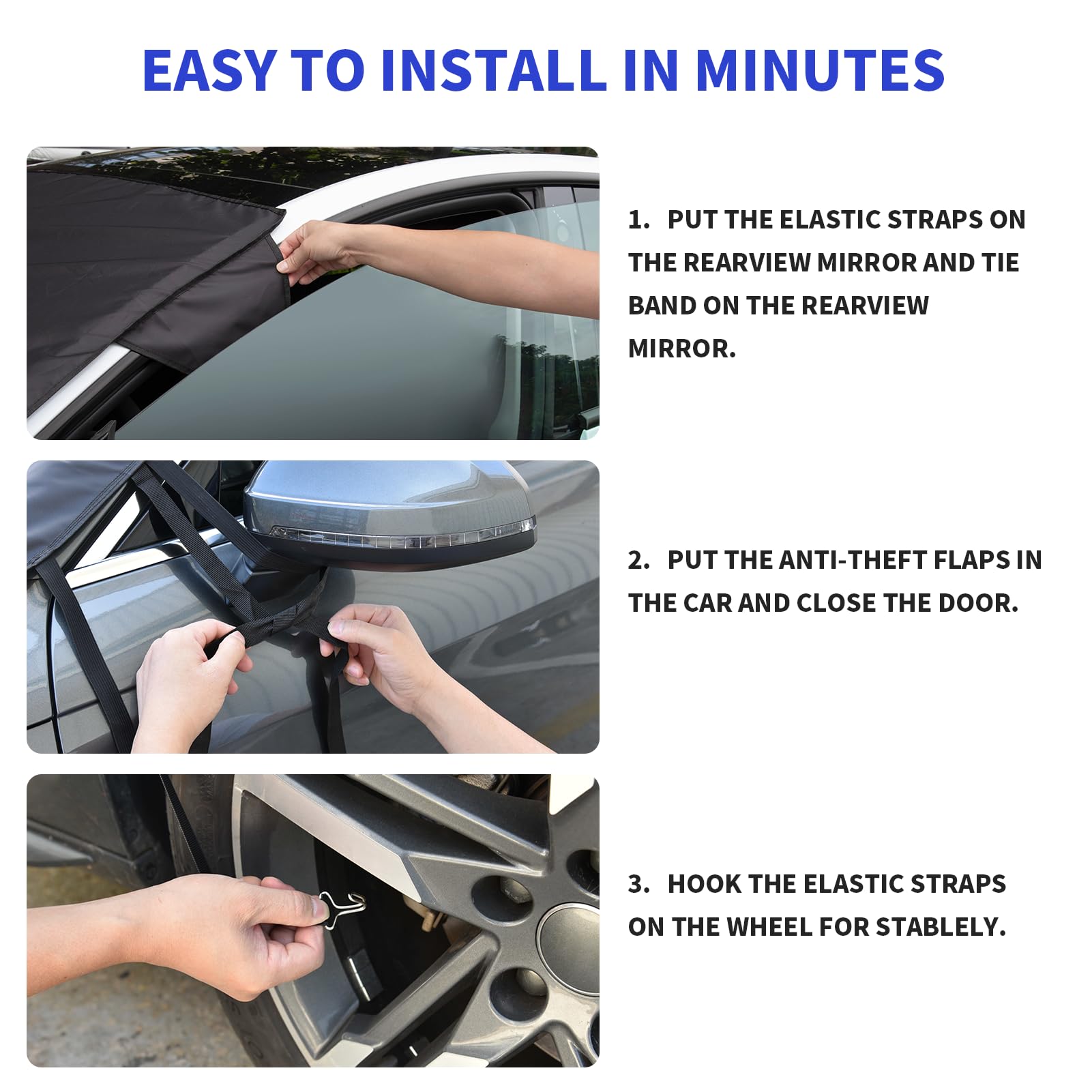 EASY TO INSTALL IN MINUTES

1. PUT THE ELASTIC STRAPS ON THE REARVIEW MIRROR AND TIE BAND ON THE REARVIEW MIRROR.

2. PUT THE ANTI-THEFT FLAPS IN THE CAR AND CLOSE THE DOOR.

3. HOOK THE ELASTIC STRAPS ON THE WHEEL FOR STABLELY.