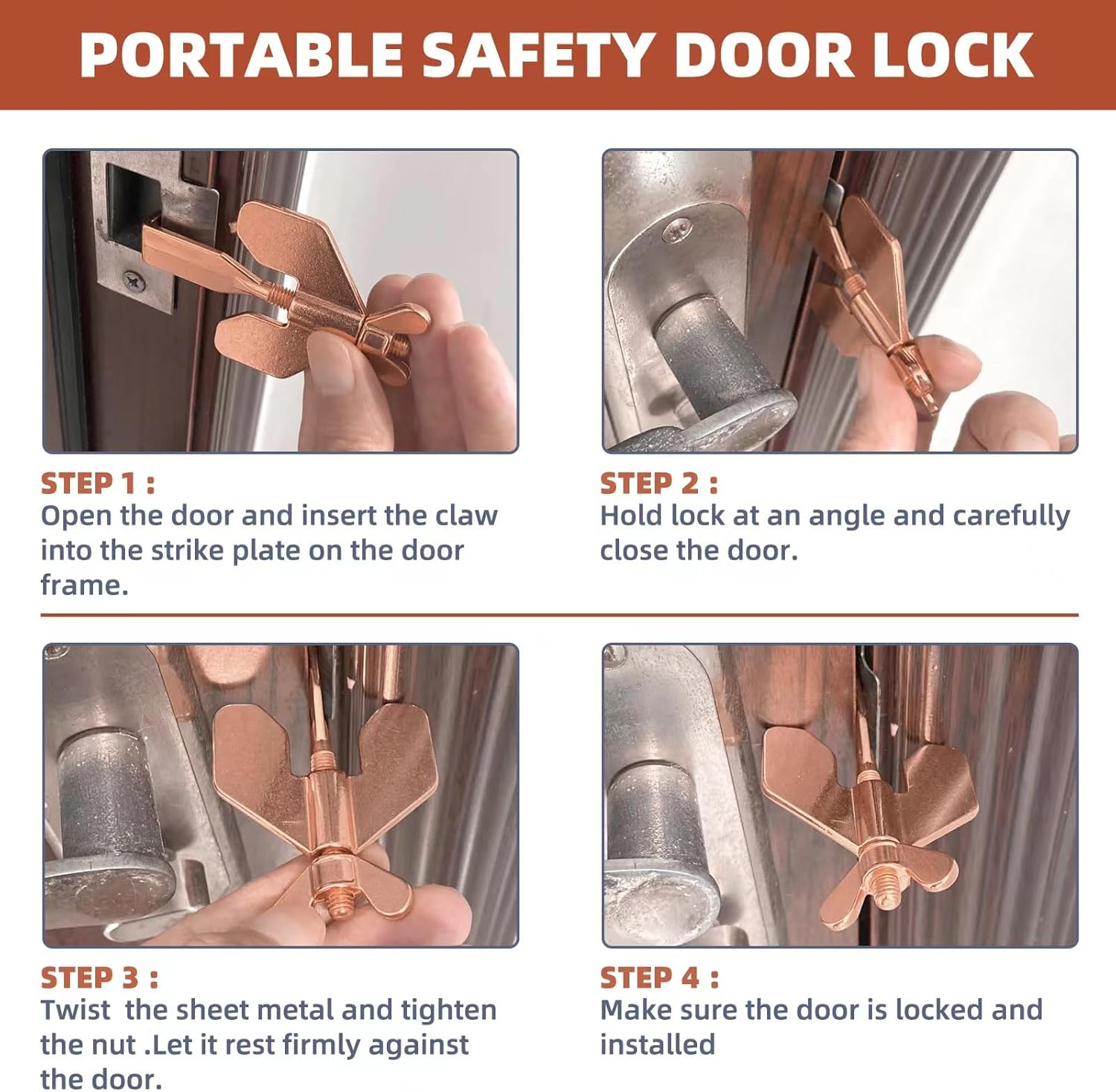 PORTABLE SAFETY DOOR LOCK

STEP 1 :
Open the door and insert the claw into the strike plate on the door frame.

STEP 2 :
Hold lock at an angle and carefully close the door.

STEP 3 :
Twist  the sheet metal and tighten the nut .Let it rest firmly against the door.

STEP 4 :
Make sure the door is locked and installed