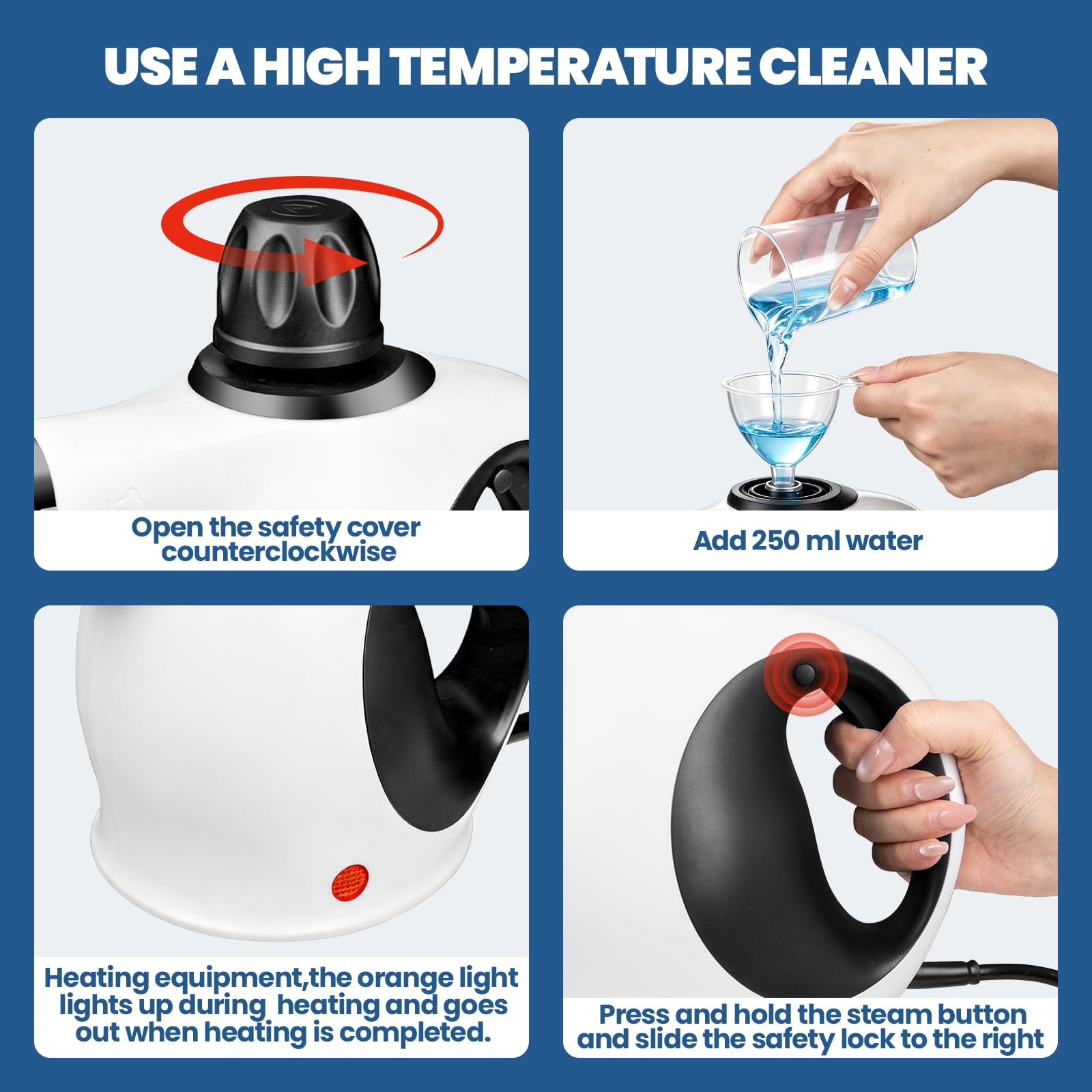 USE A HIGH TEMPERATURE CLEANER

Open the safety cover counterclockwise

Add 250 ml water

Heating equipment,the orange light lights up during heating and goes out when heating is completed.

Press and hold the steam button and slide the safety lock to the right