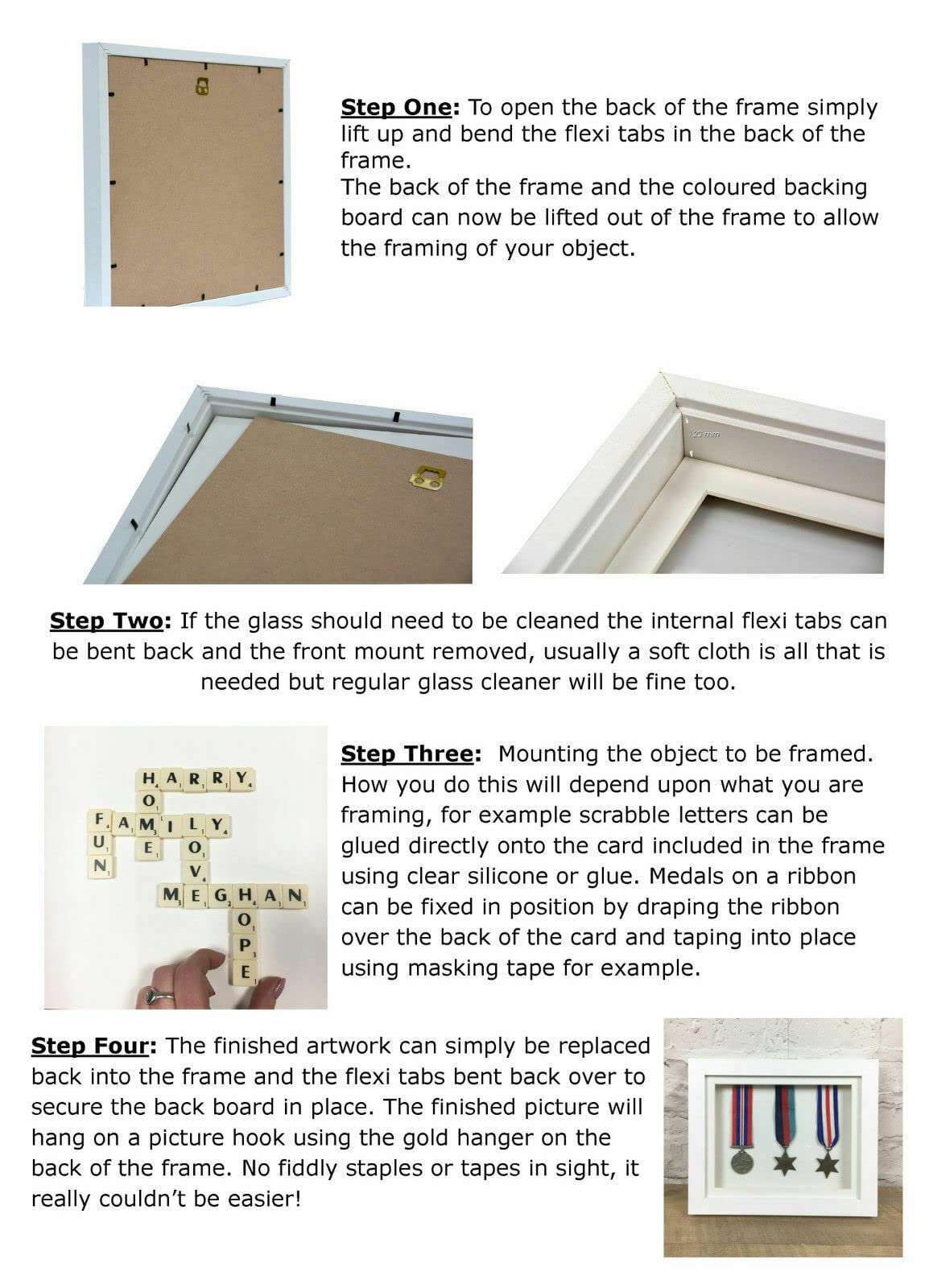 Step One: To open the back of the frame simply lift up and bend the flexi tabs in the back of the frame.
The back of the frame and the coloured backing board can now be lifted out of the frame to allow the framing of your object.

23 mm

Step Two: If the glass should need to be cleaned the internal flexi tabs can be bent back and the front mount removed, usually a soft cloth is all that is needed but regular glass cleaner will be fine too.

HARRY HOME FAMILY FUN LOVE MEGHAN HOPE

Step Three: Mounting the object to be framed. How you do this will depend upon what you are framing, for example scrabble letters can be glued directly onto the card included in the frame using clear silicone or glue. Medals on a ribbon can be fixed in position by draping the ribbon over the back of the card and taping into place using masking tape for example.

Step Four: The finished artwork can simply be replaced back into the frame and the flexi tabs bent back over to secure the back board in place. The finished picture will hang on a picture hook using the gold hanger on the back of the frame. No fiddly staples or tapes in sight, it really couldn't be easier!