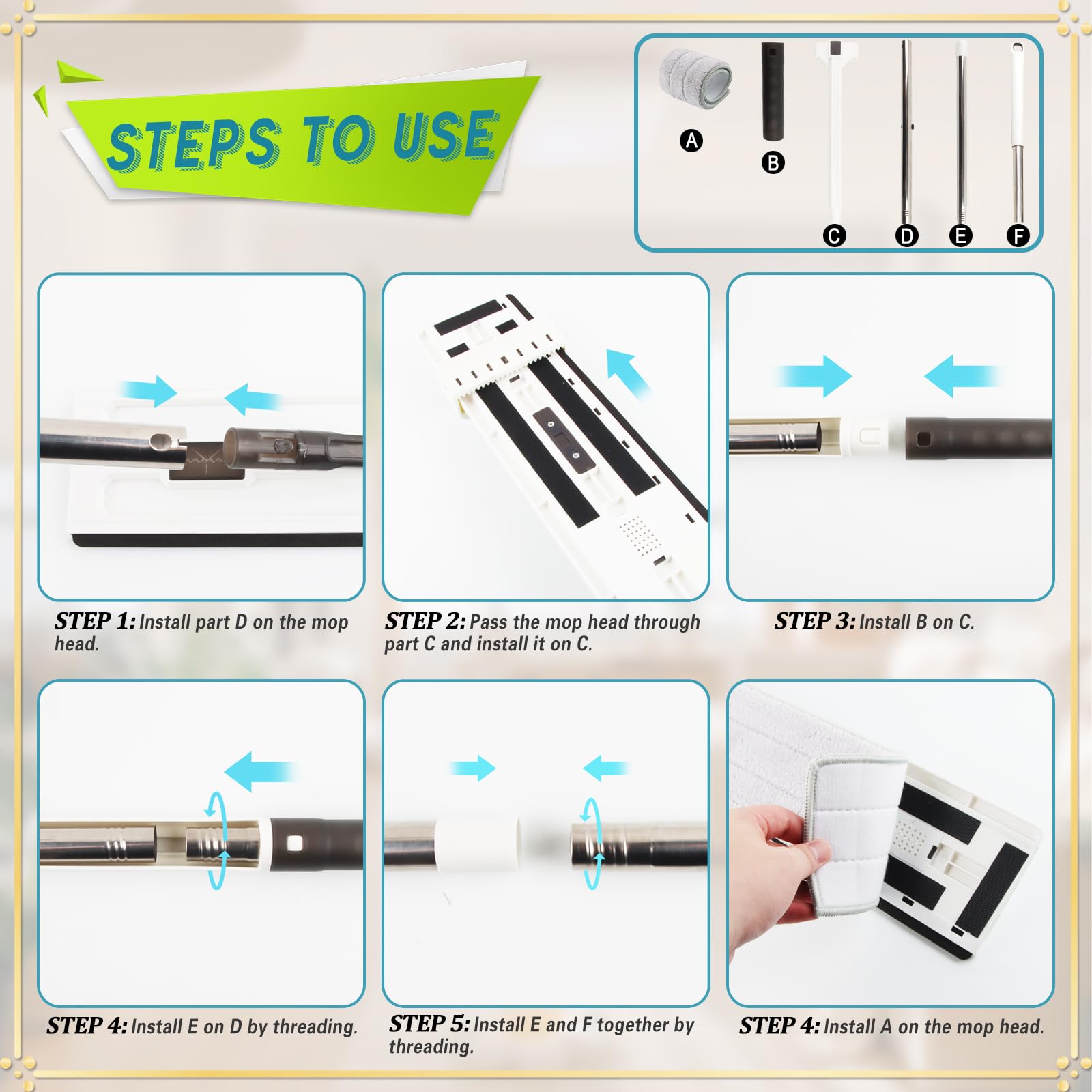 STEPS TO USE

A B C D E F

STEP 1: Install part D on the mop head.

STEP 2: Pass the mop head through part C and install it on C.

STEP 3: Install B on C.

STEP 4: Install E on D by threading.

STEP 5: Install E and F together by threading.

STEP 4: Install A on the mop head.