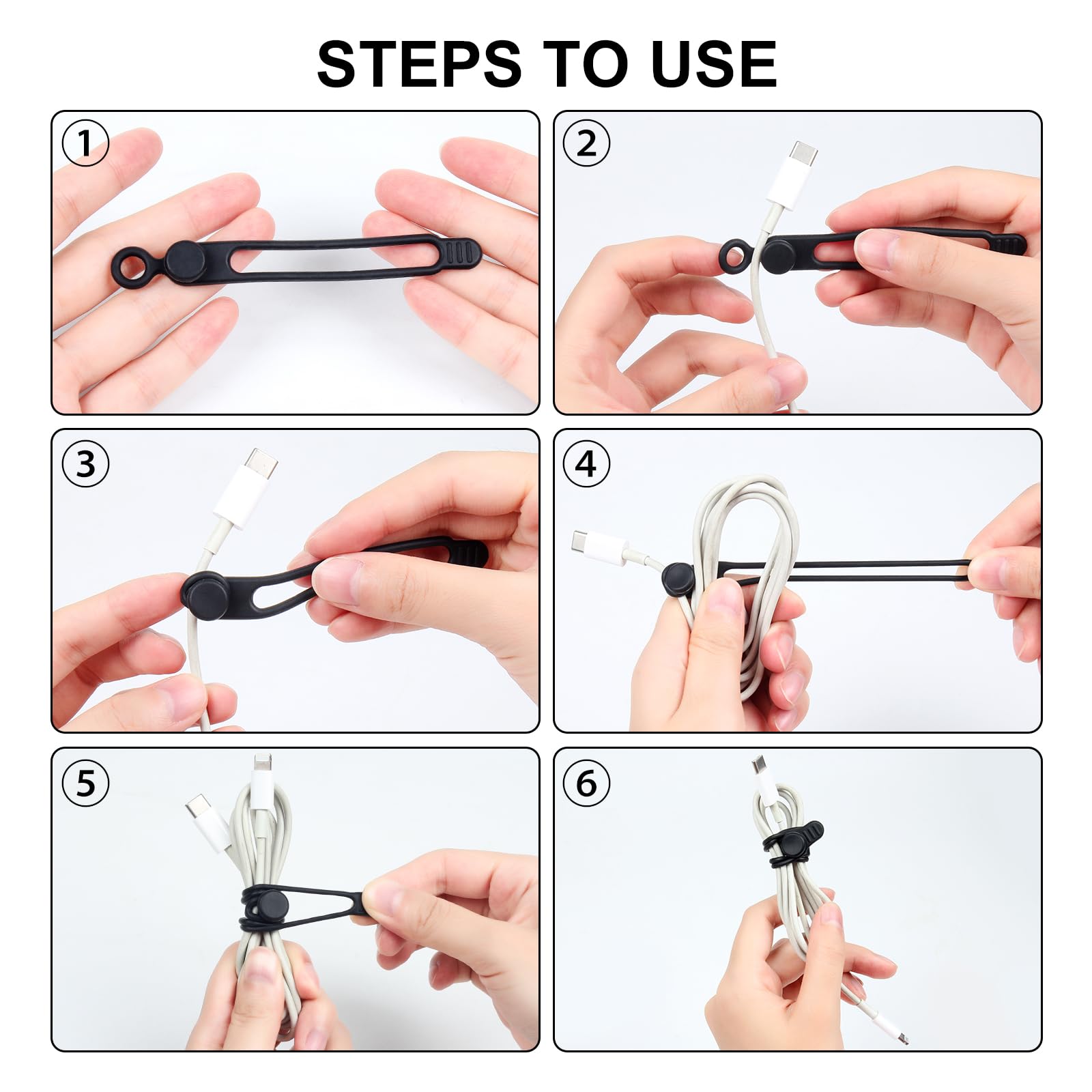 STEPS TO USE

①

②

③

④

⑤

⑥