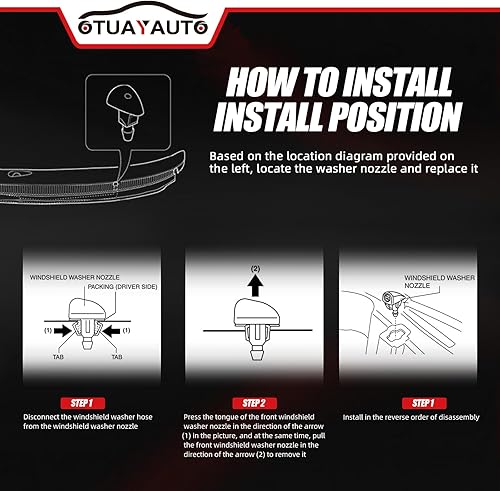 OTUAYAUTO

HOW TO INSTALL
INSTALL POSITION

Based on the location diagram provided on the left, locate the washer nozzle and replace it

WINDSHIELD WASHER NOZZLE
PACKING (DRIVER SIDE)
(1)
(1)
TAB
TAB

(2)

WINDSHIELD WASHER NOZZLE

STEP 1
Disconnect the windshield washer hose from the windshield washer nozzle

STEP 2
Press the tongue of the front windshield washer nozzle in the direction of the arrow (1) in the picture, and at the same time, pull the front windshield washer nozzle in the direction of the arrow (2) to remove it

STEP 1
Install in the reverse order of disassembly