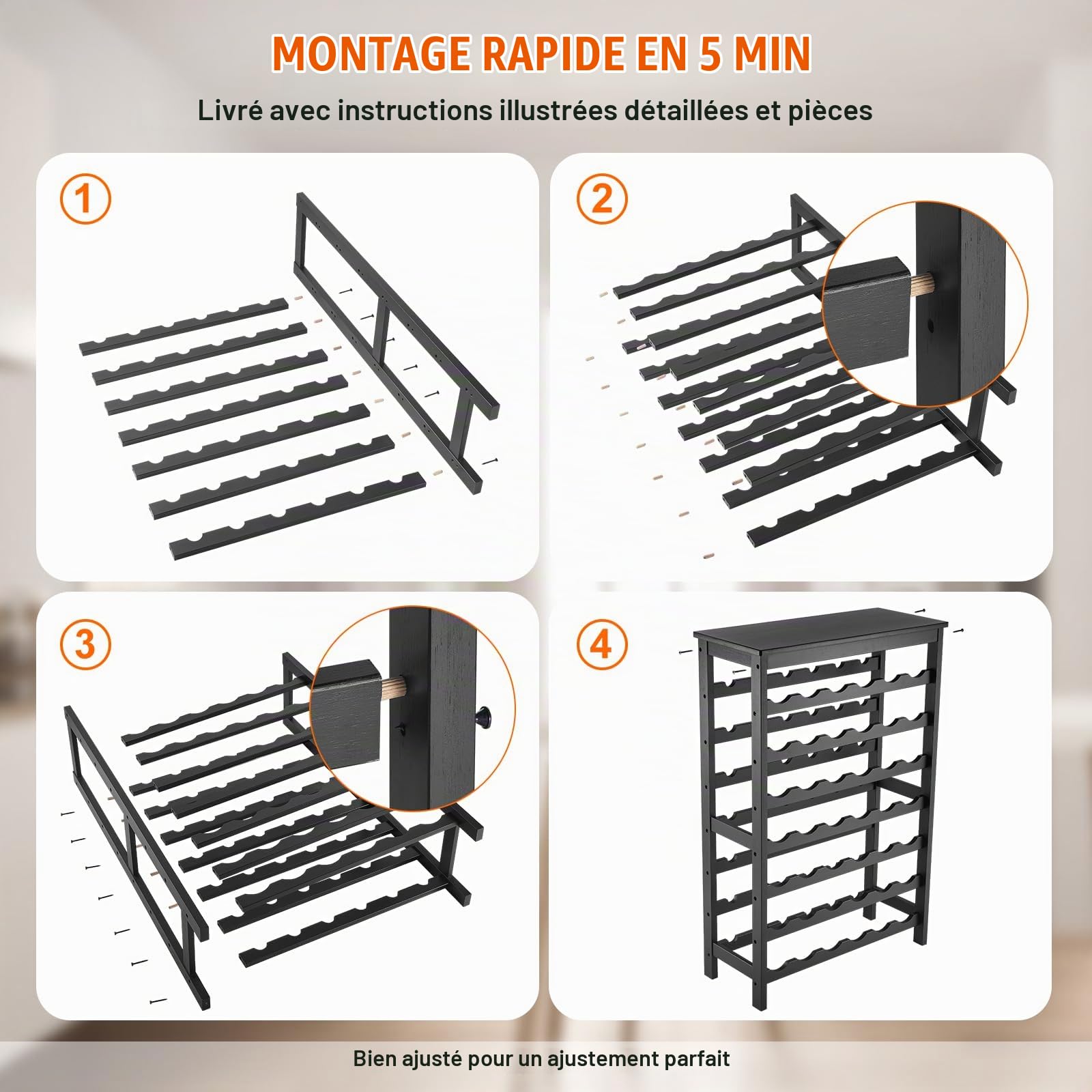 MONTAGE RAPIDE EN 5 MIN

Livré avec instructions illustrées détaillées et pièces

1

2

3

4

Bien ajusté pour un ajustement parfait