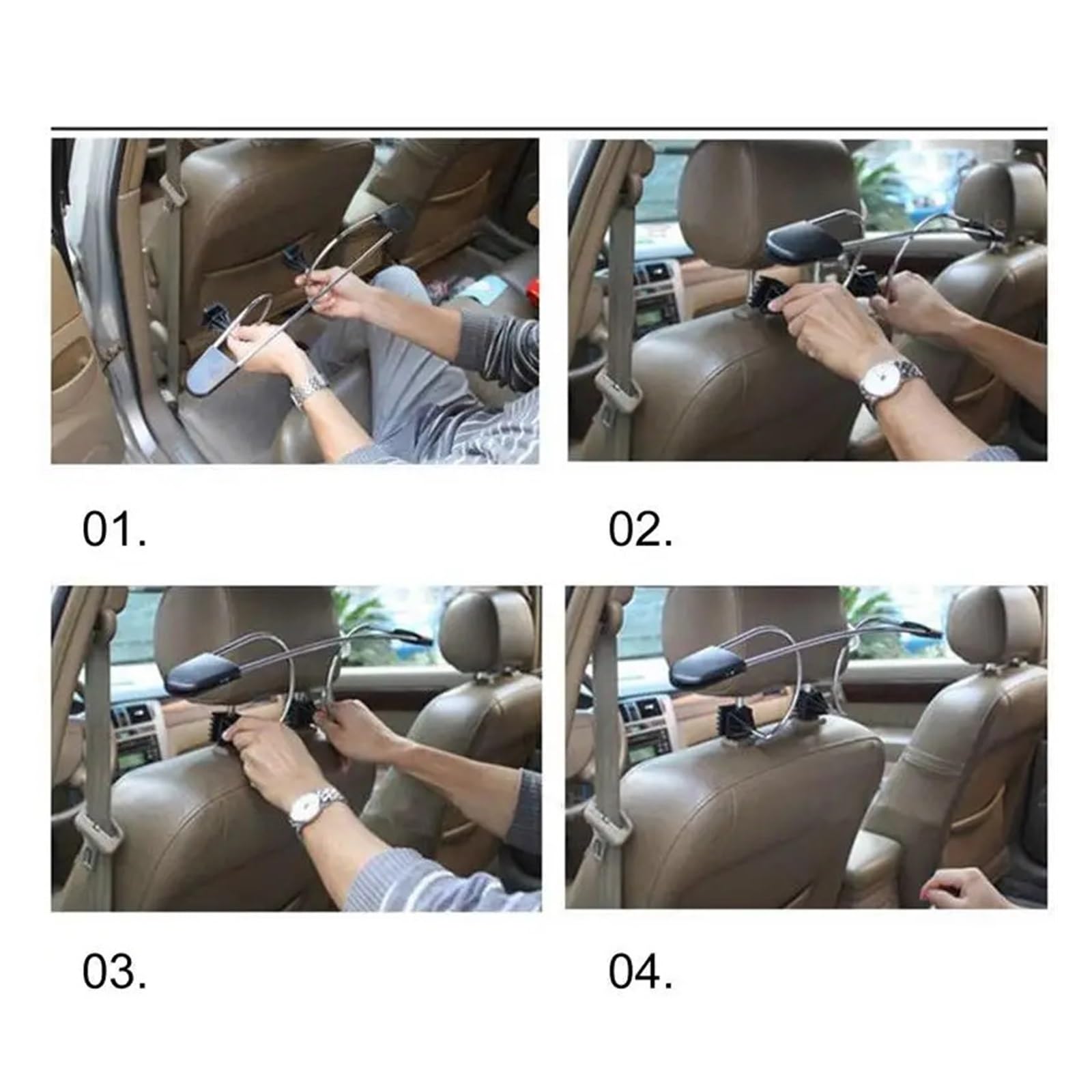 01.

02.

03.

04.