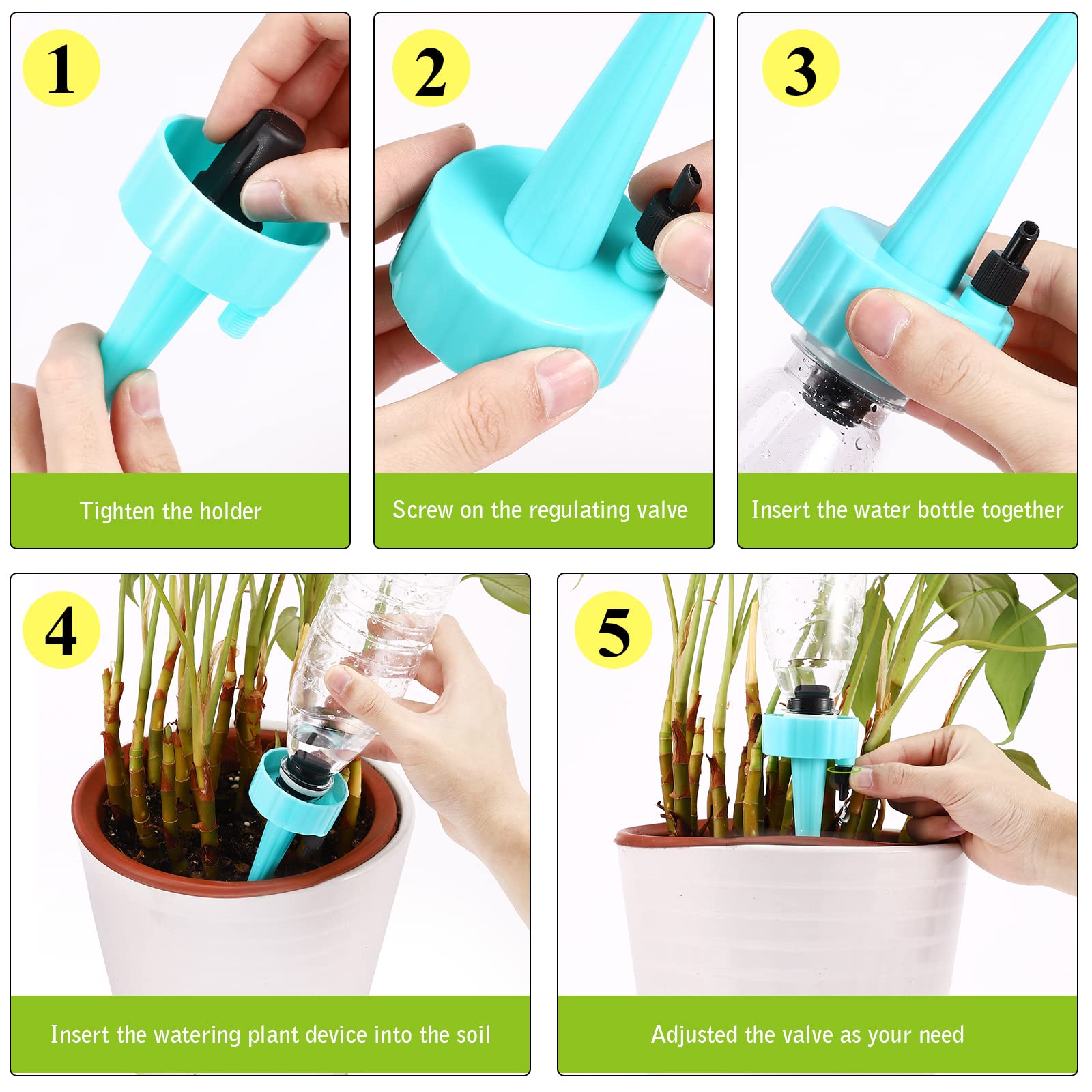 1

Tighten the holder

2

Screw on the regulating valve

3

Insert the water bottle together

4

Insert the watering plant device into the soil

5

Adjusted the valve as your need