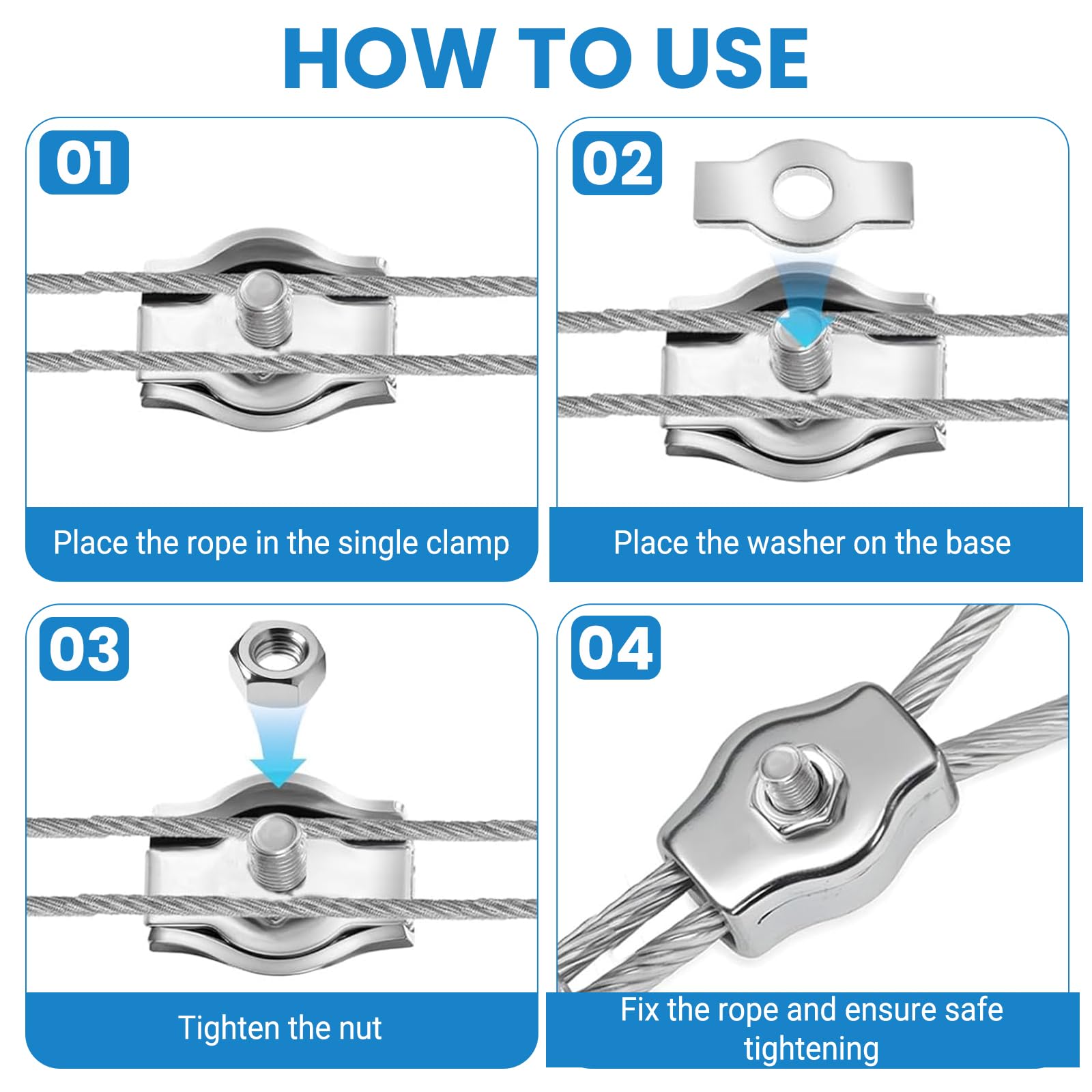 HOW TO USE

01

Place the rope in the single clamp

02

Place the washer on the base

03

Tighten the nut

04

Fix the rope and ensure safe tightening