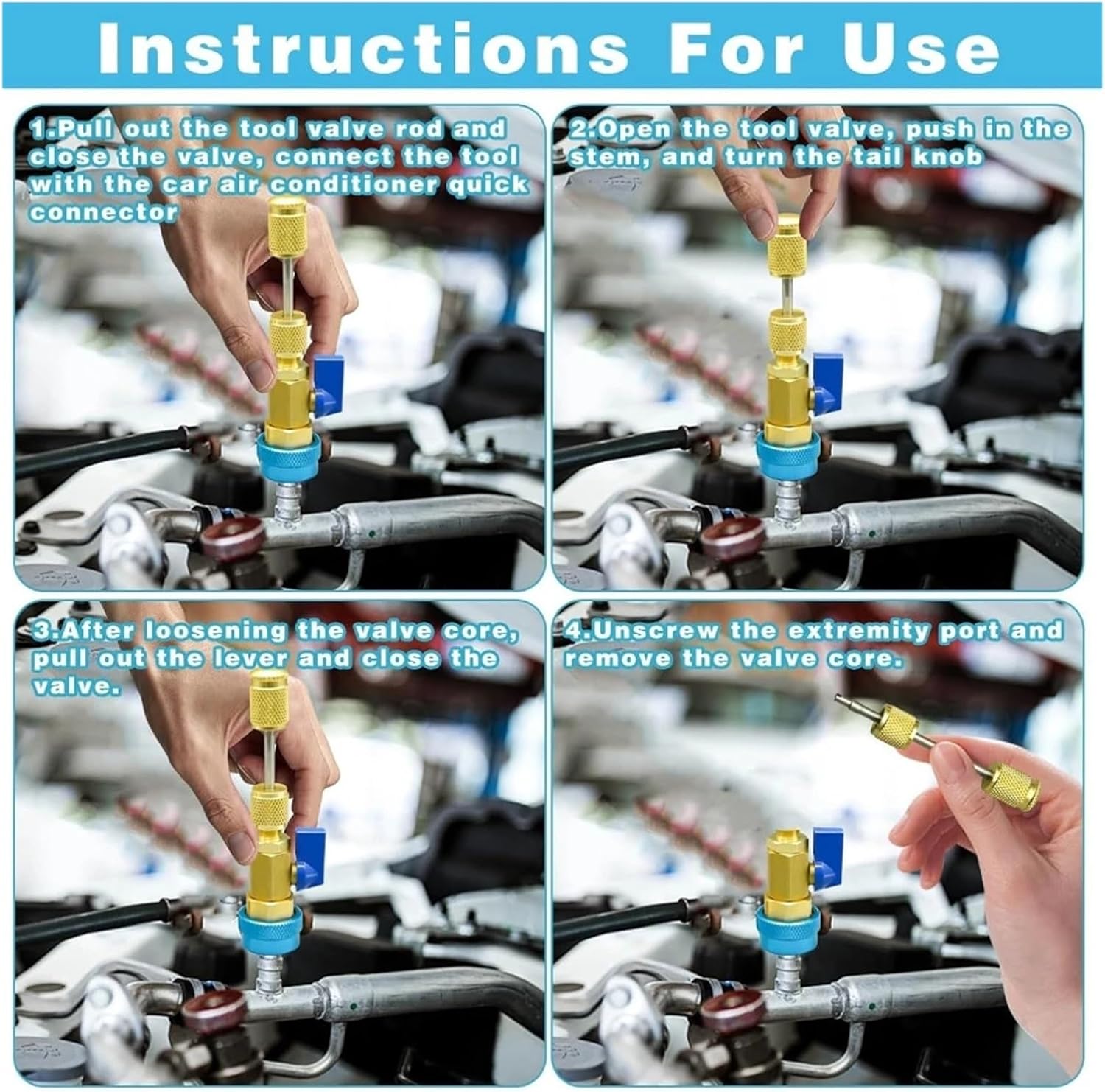 Instructions For Use

1.Pull out the tool valve rod and close the valve, connect the tool with the car air conditioner quick connector

2.Open the tool valve, push in the stem, and turn the tail knob

3.After loosening the valve core, pull out the lever and close the valve.

4.Unscrew the extremity port and remove the valve core.