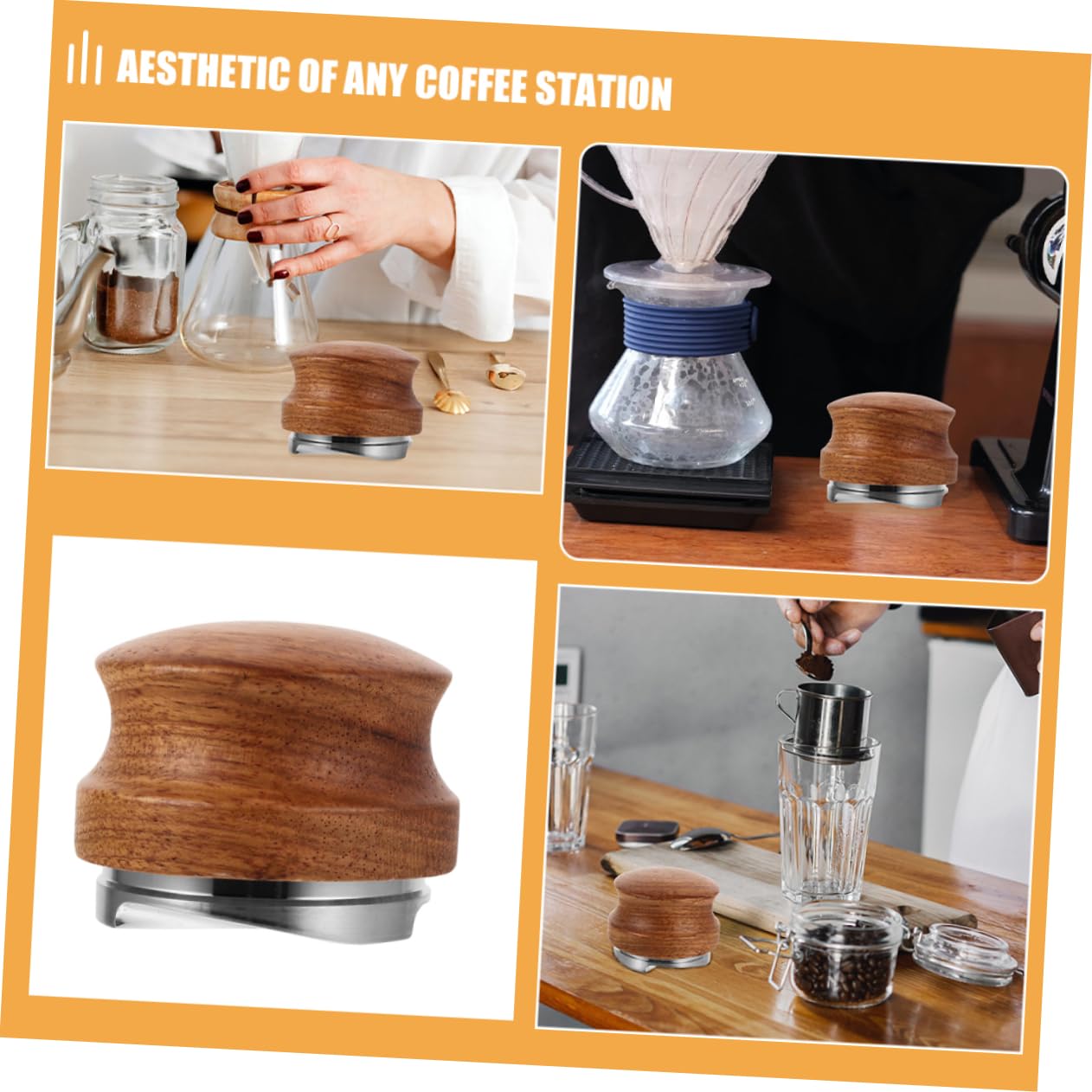 AESTHETIC OF ANY COFFEE STATION