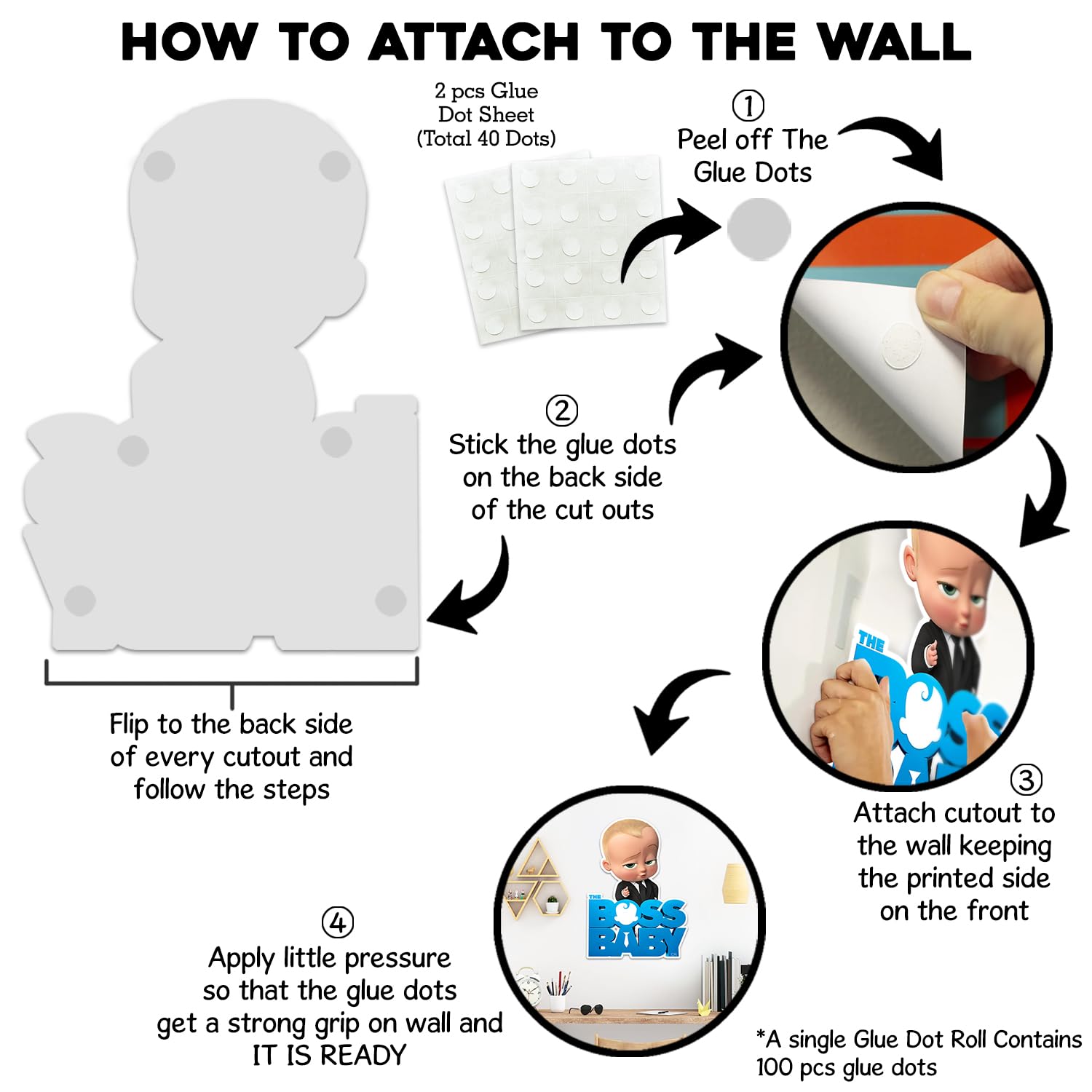 HOW TO ATTACH TO THE WALL

2 pcs Glue Dot Sheet (Total 40 Dots)

① Peel off The Glue Dots

② Stick the glue dots on the back side of the cut outs

Flip to the back side of every cutout and follow the steps

THE BOSS

③ Attach cutout to the wall keeping the printed side on the front

THE BOSS BABY

④ Apply little pressure so that the glue dots get a strong grip on wall and IT IS READY

*A single Glue Dot Roll Contains 100 pcs glue dots