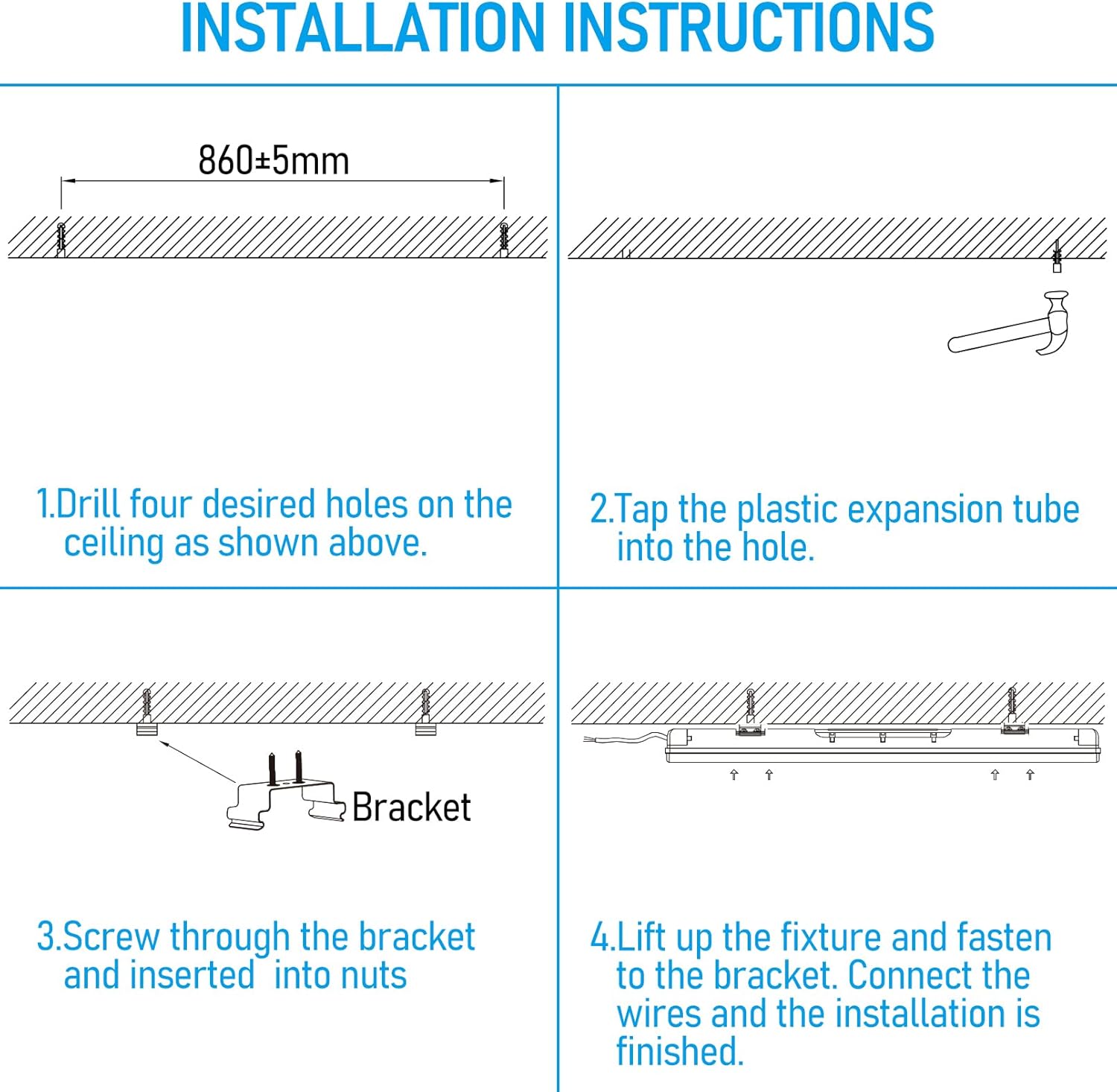 INSTALLATION INSTRUCTIONS

860±5mm

1.Drill four desired holes on the ceiling as shown above.

2.Tap the plastic expansion tube into the hole.

Bracket

3.Screw through the bracket and inserted into nuts

4.Lift up the fixture and fasten to the bracket. Connect the wires and the installation is finished.