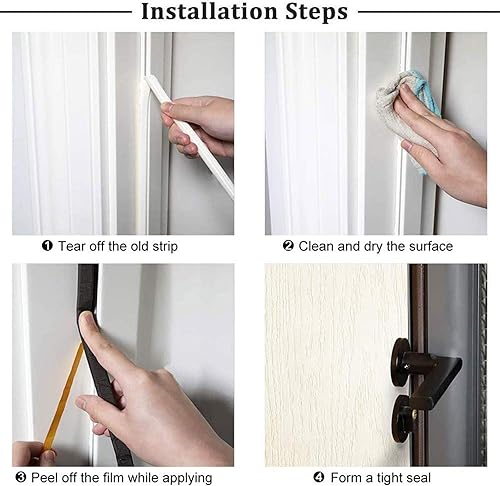 Installation Steps

❶ Tear off the old strip

❷ Clean and dry the surface

❸ Peel off the film while applying

❹ Form a tight seal