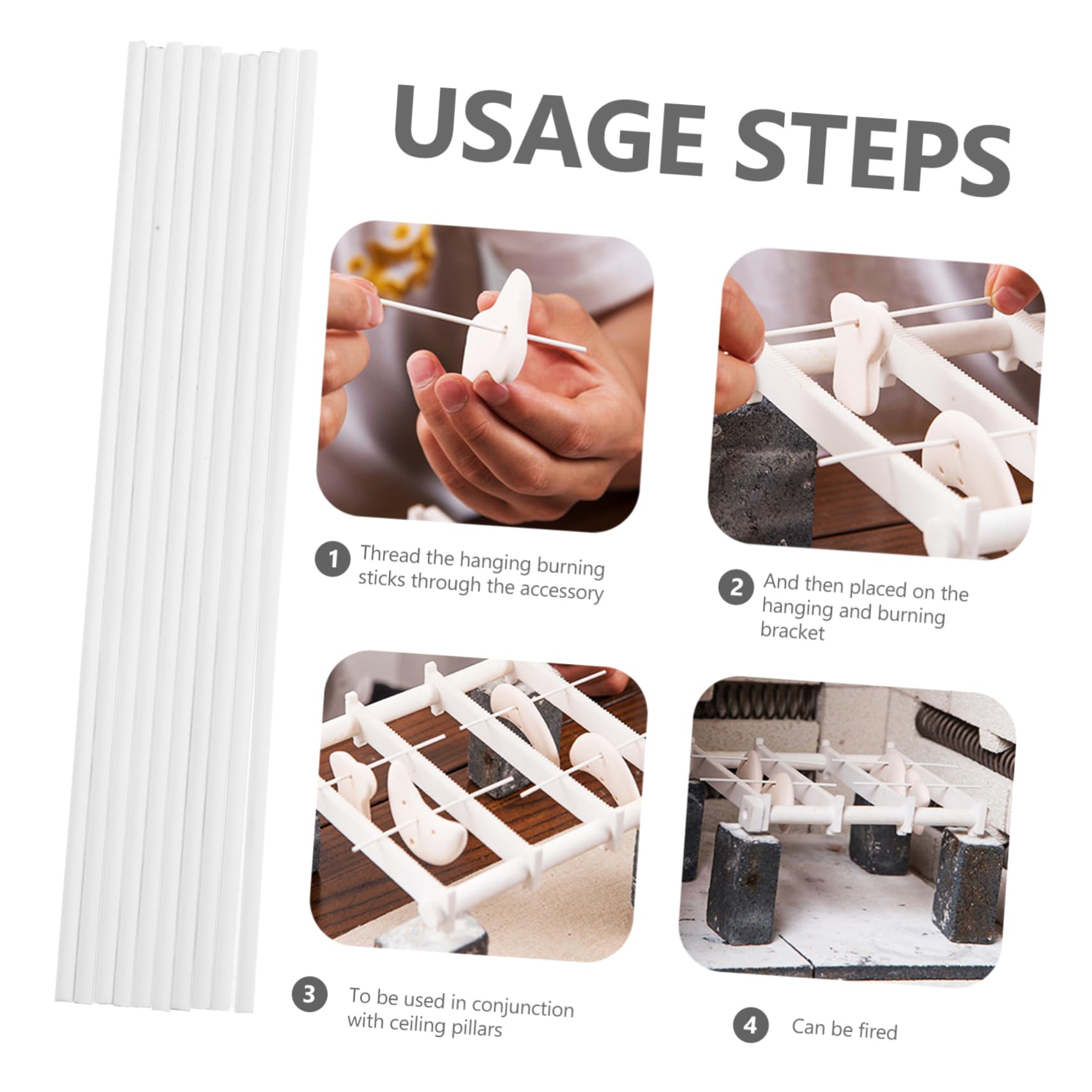 USAGE STEPS

1 Thread the hanging burning sticks through the accessory

2 And then placed on the hanging and burning bracket

3 To be used in conjunction with ceiling pillars

4 Can be fired