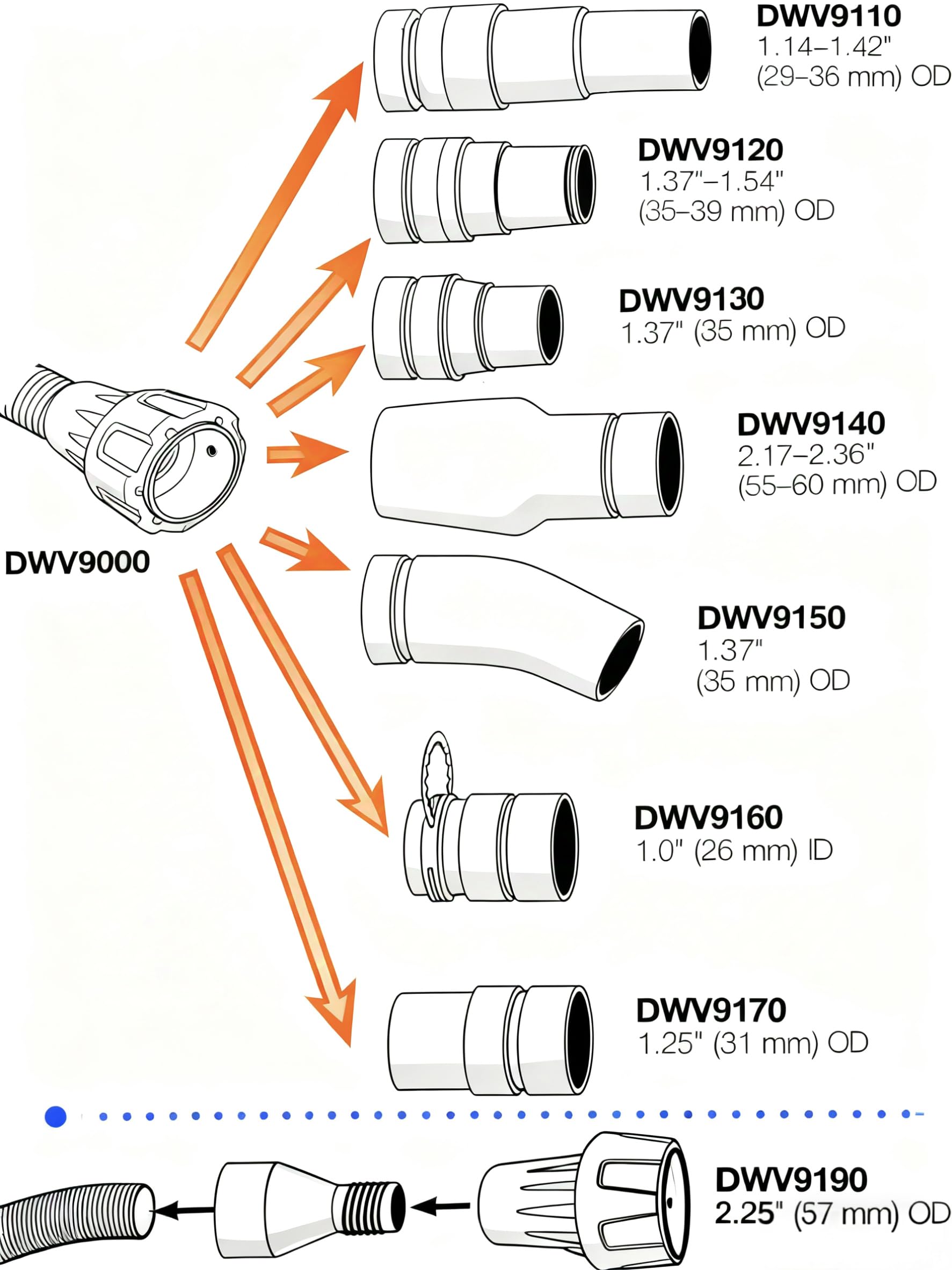 DWV9110
1.14–1.42"
(29–36 mm) OD

DWV9120
1.37"–1.54"
(35–39 mm) OD

DWV9130
1.37" (35 mm) OD

DWV9140
2.17–2.36"
(55–60 mm) OD

DWV9000

DWV9150
1.37"
(35 mm) OD

DWV9160
1.0" (26 mm) ID

DWV9170
1.25" (31 mm) OD

DWV9190
2.25" (57 mm) OD