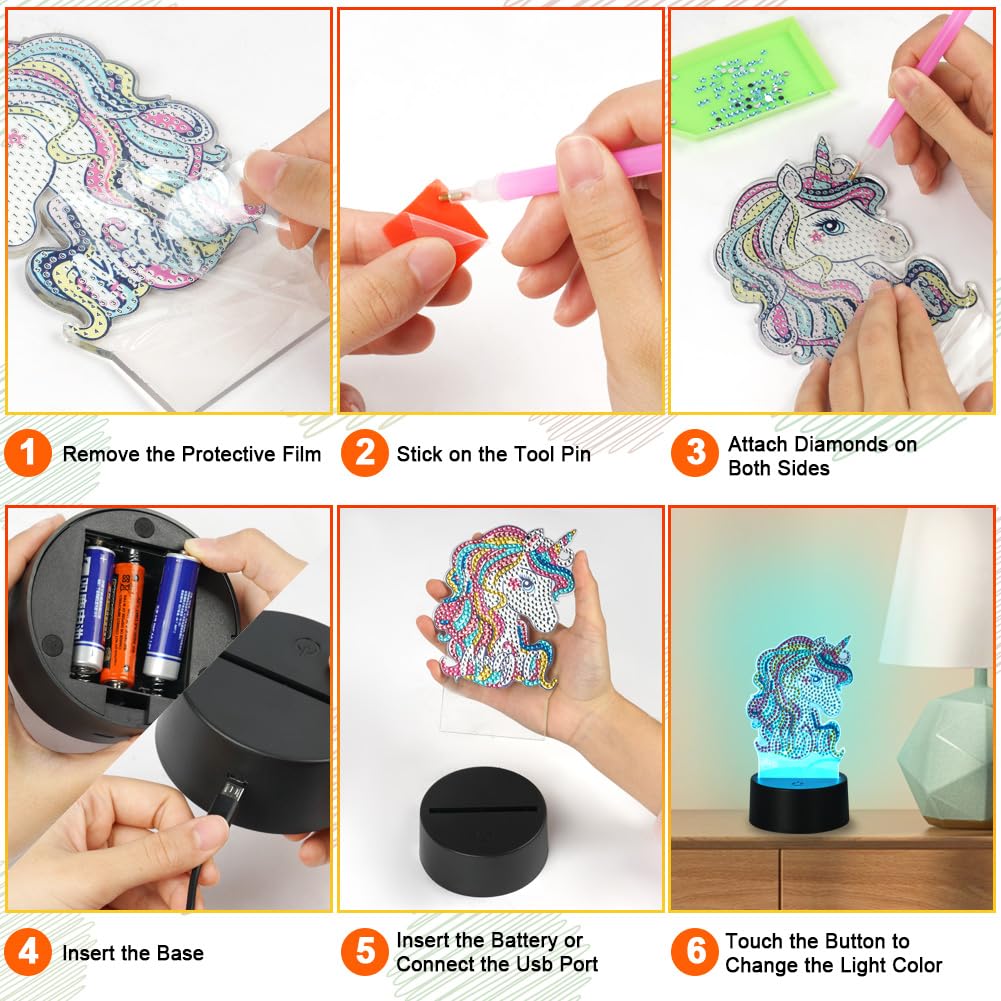 1 Remove the Protective Film

2 Stick on the Tool Pin

3 Attach Diamonds on Both Sides

4 Insert the Base

5 Insert the Battery or Connect the Usb Port

6 Touch the Button to Change the Light Color