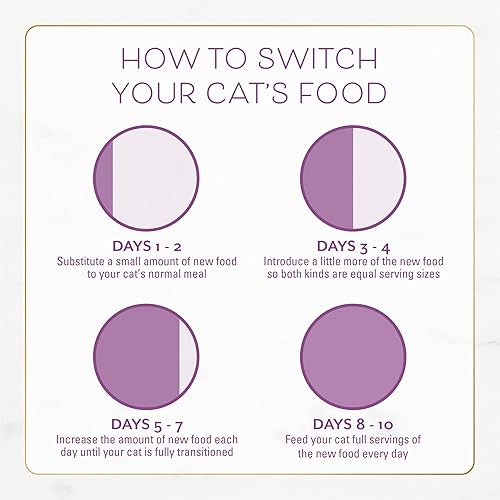 HOW TO SWITCH YOUR CAT'S FOOD

DAYS 1 - 2
Substitute a small amount of new food to your cat's normal meal

DAYS 3 - 4
Introduce a little more of the new food so both kinds are equal serving sizes

DAYS 5 - 7
Increase the amount of new food each day until your cat is fully transitioned

DAYS 8 - 10
Feed your cat full servings of the new food every day