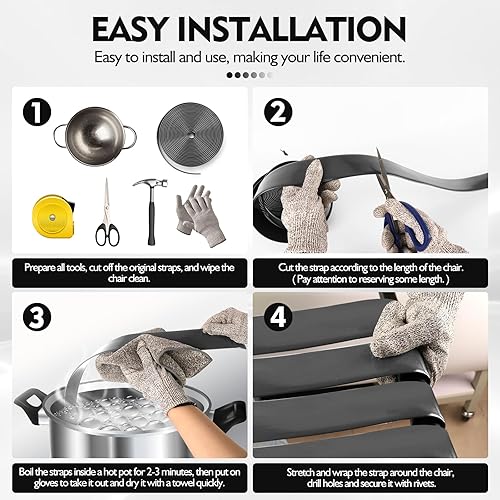 EASY INSTALLATION

Easy to install and use, making your life convenient.

1

Prepare all tools, cut off the original straps, and wipe the chair clean.

2

Cut the strap according to the length of the chair. ( Pay attention to reserving some length. )

3

Boil the straps inside a hot pot for 2-3 minutes, then put on gloves to take it out and dry it with a towel quickly.

4

Stretch and wrap the strap around the chair, drill holes and secure it with rivets.