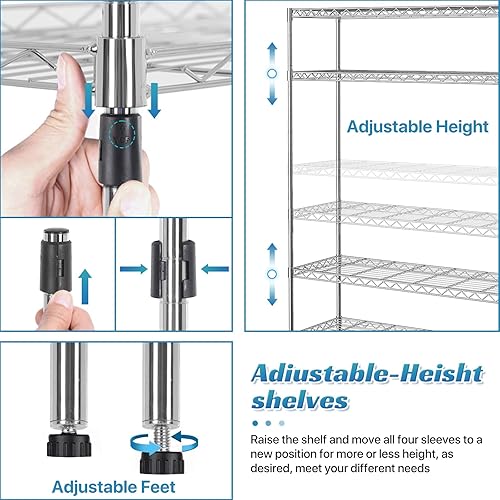 Adjustable Height

Adiustable-Heisht shelves

Raise the shelf and move all four sleeves to a new position for more or less height, as desired, meet your different needs

Adjustable Feet