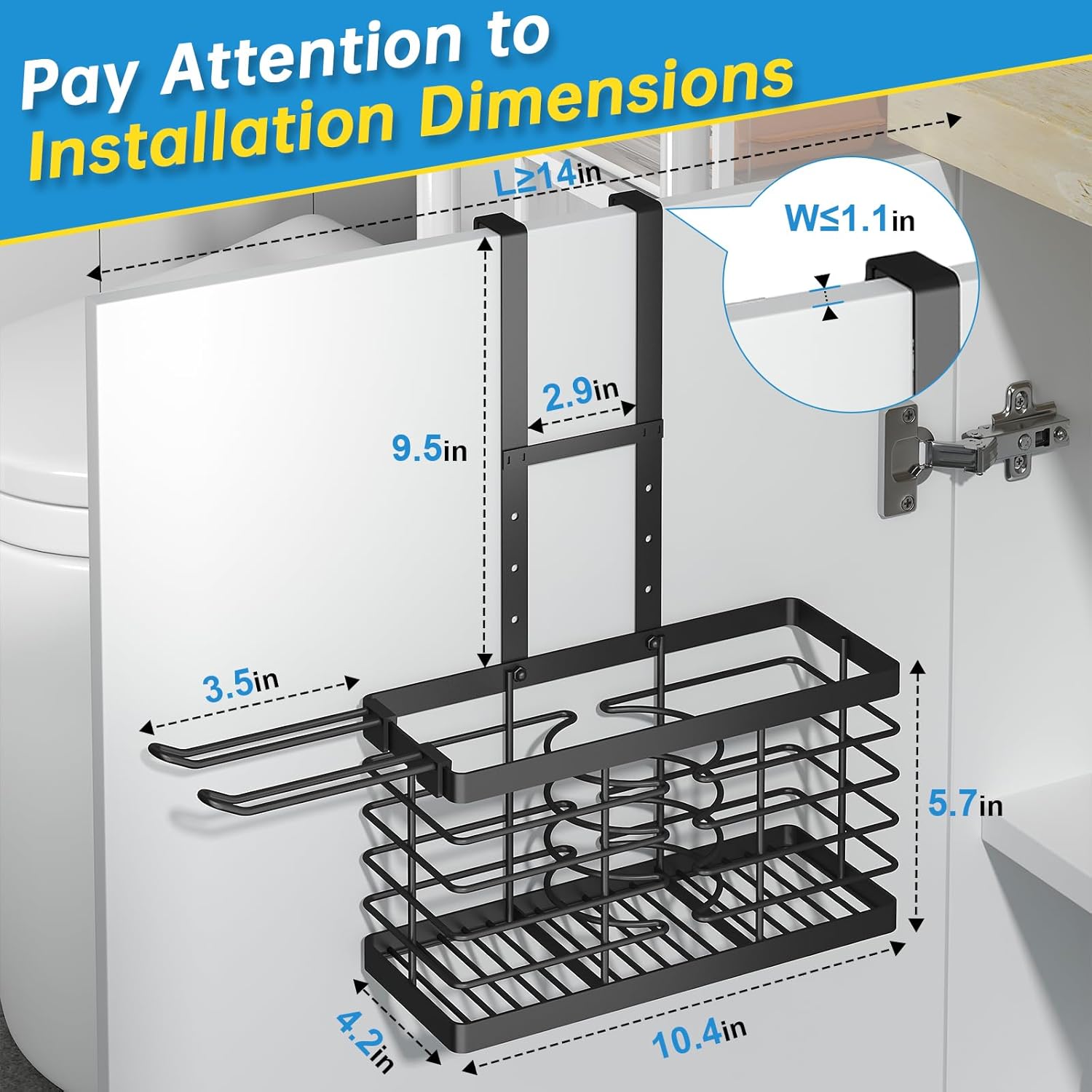 Pay Attention to
Installation Dimensions

L≥14in

W≤1.1in

2.9in

9.5in

3.5in

5.7in

4.2in

10.4in