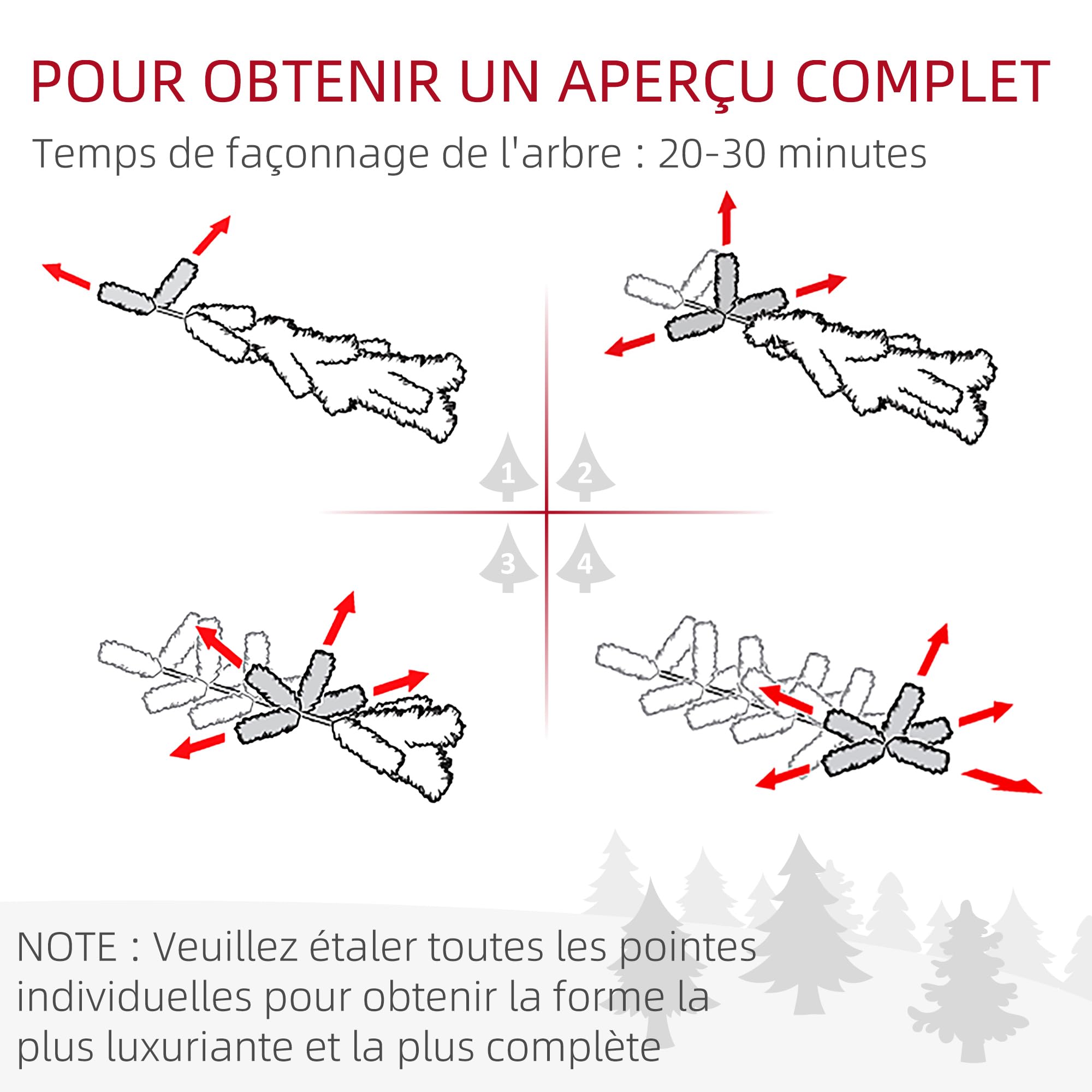 POUR OBTENIR UN APERÇU COMPLET

Temps de façonnage de l'arbre : 20-30 minutes

1

2

3

4

NOTE : Veuillez étaler toutes les pointes individuelles pour obtenir la forme la plus luxuriante et la plus complète