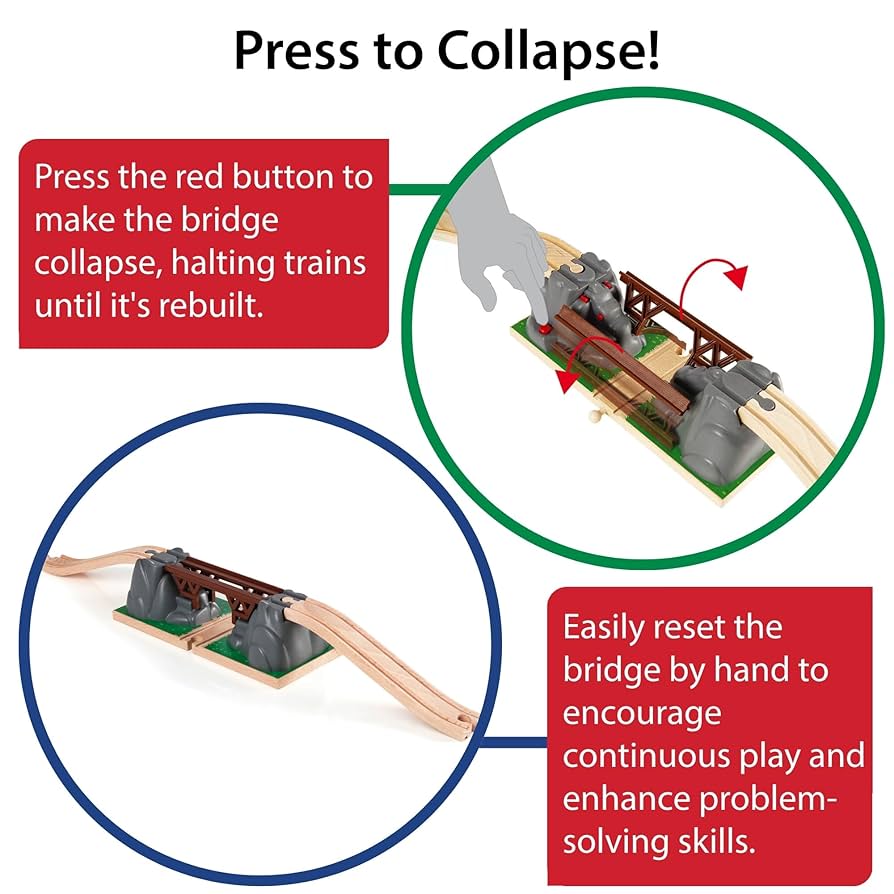 Press to Collapse!

Press the red button to make the bridge collapse, halting trains until it's rebuilt.

Easily reset the bridge by hand to encourage continuous play and enhance problem-solving skills.