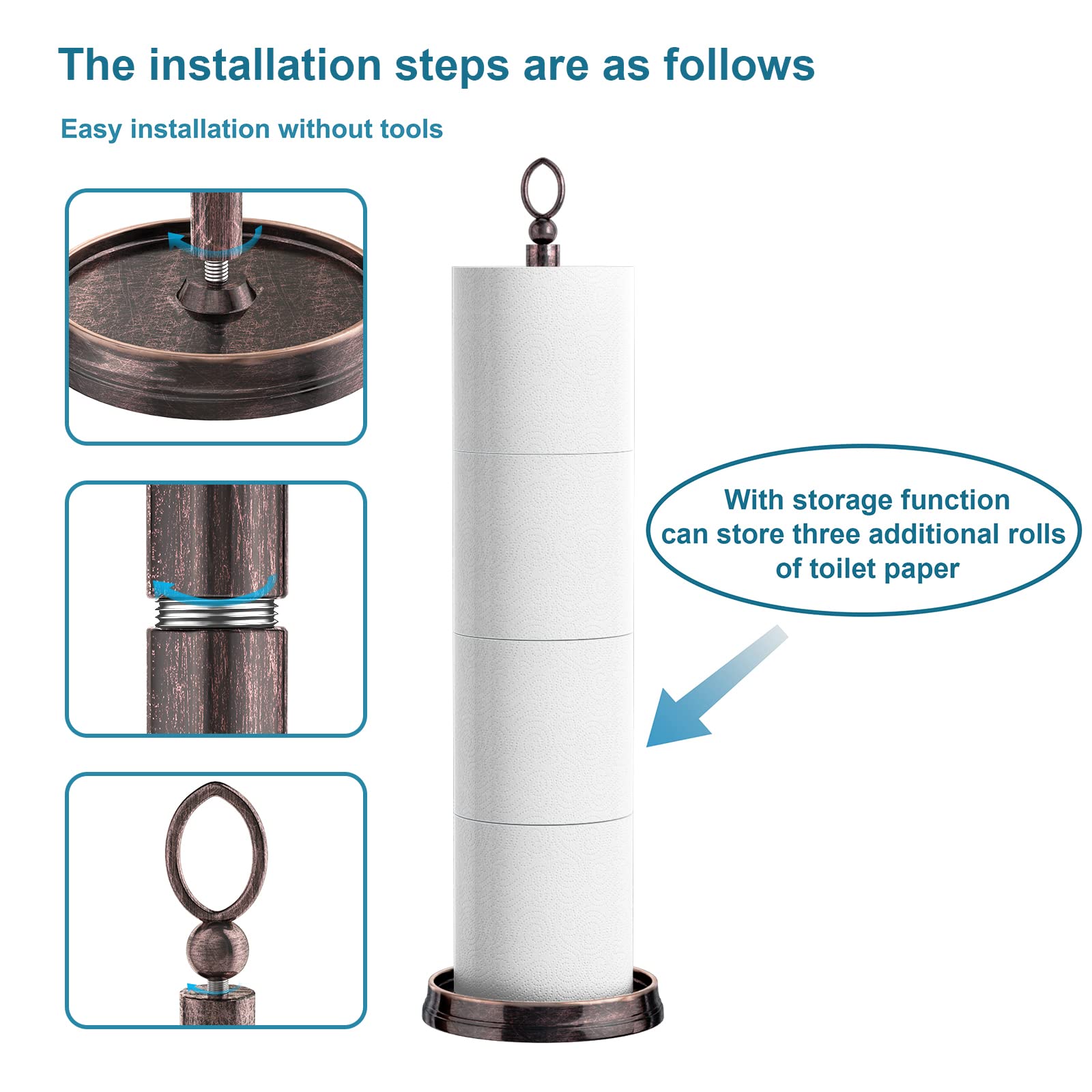 The installation steps are as follows

Easy installation without tools

With storage function can store three additional rolls of toilet paper