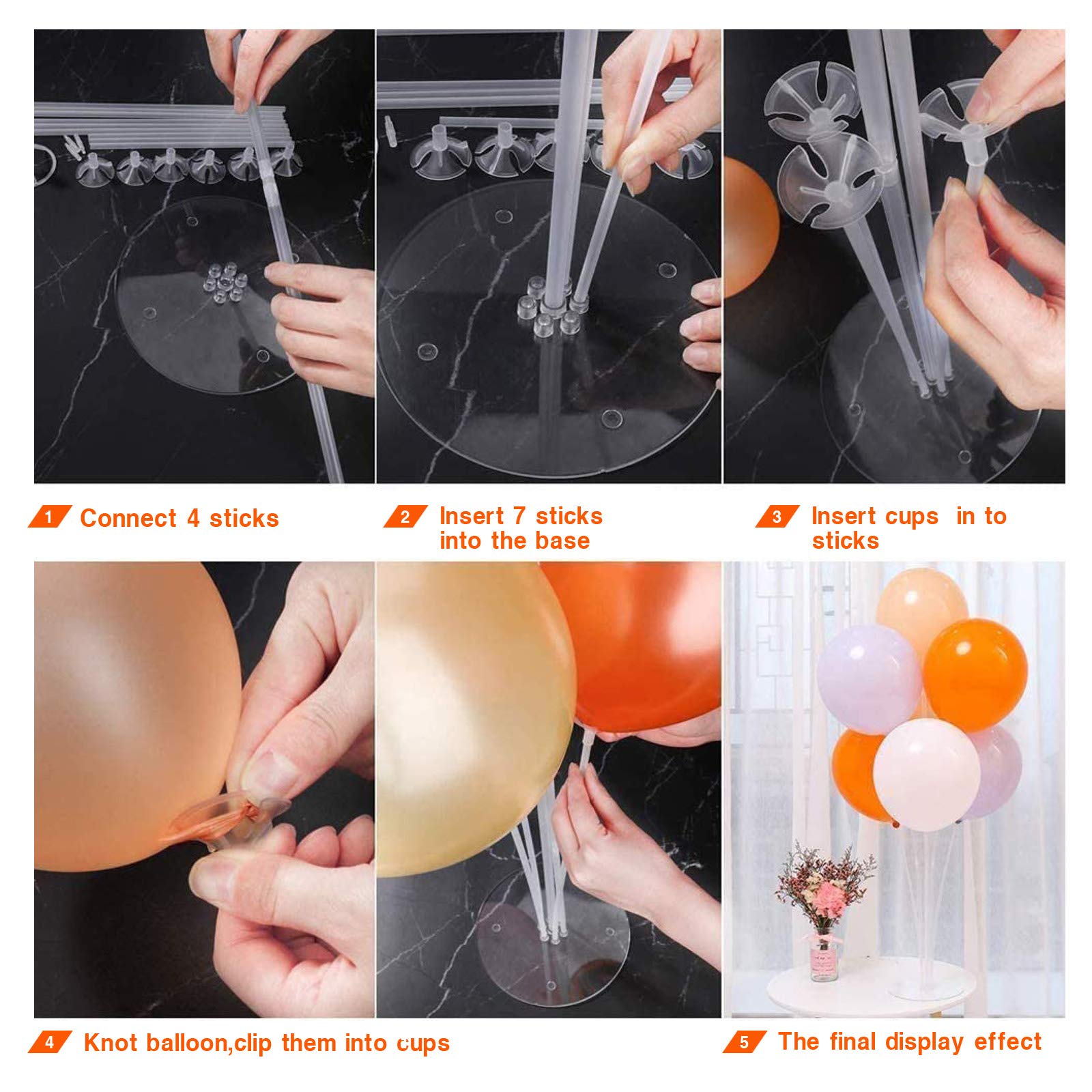 1 Connect 4 sticks

2 Insert 7 sticks into the base

3 Insert cups in to sticks

4 Knot balloon,clip them into cups

5 The final display effect