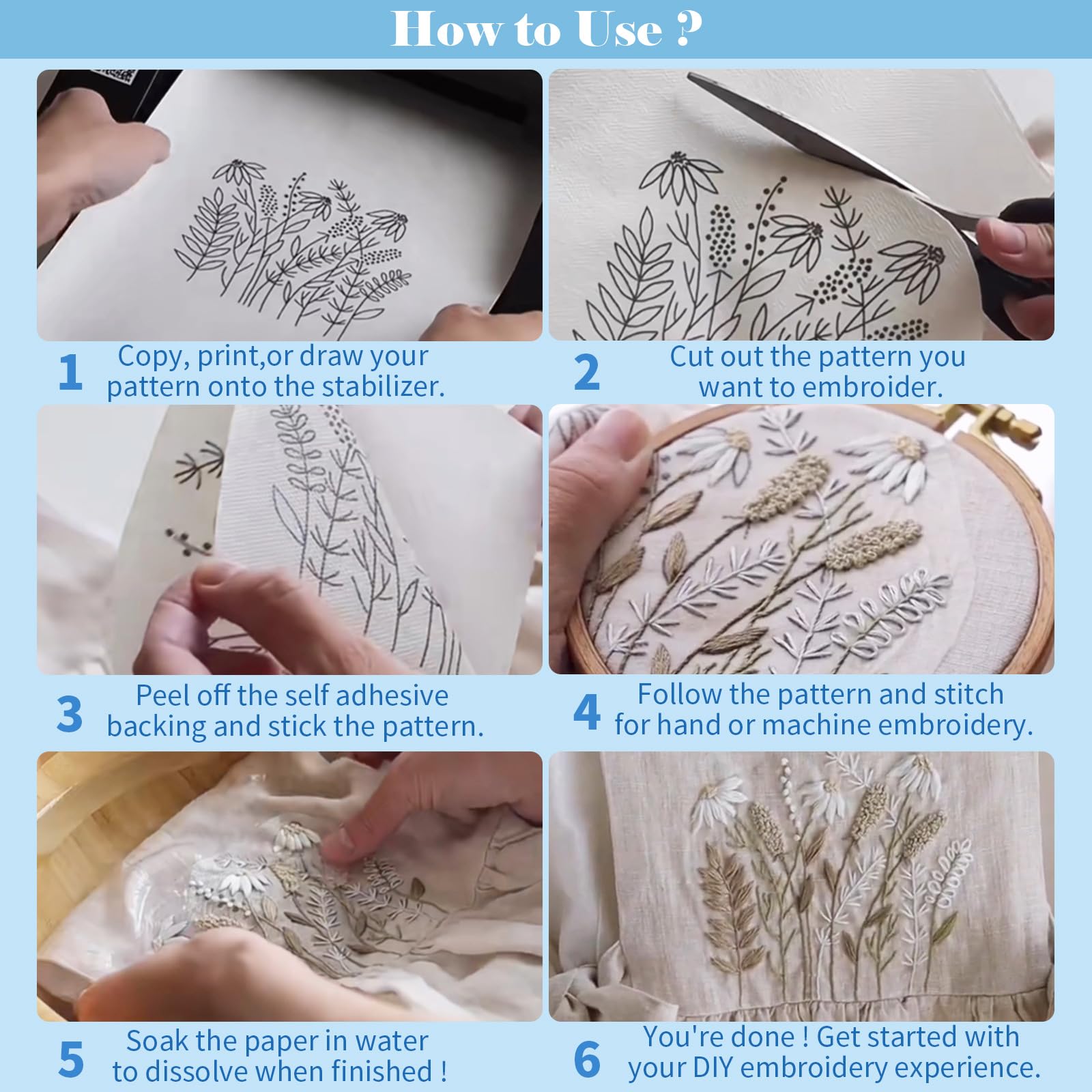 How to Use ?

1 Copy, print,or draw your pattern onto the stabilizer.

2 Cut out the pattern you want to embroider.

3 Peel off the self adhesive backing and stick the pattern.

4 Follow the pattern and stitch for hand or machine embroidery.

5 Soak the paper in water to dissolve when finished !

6 You're done ! Get started with your DIY embroidery experience.