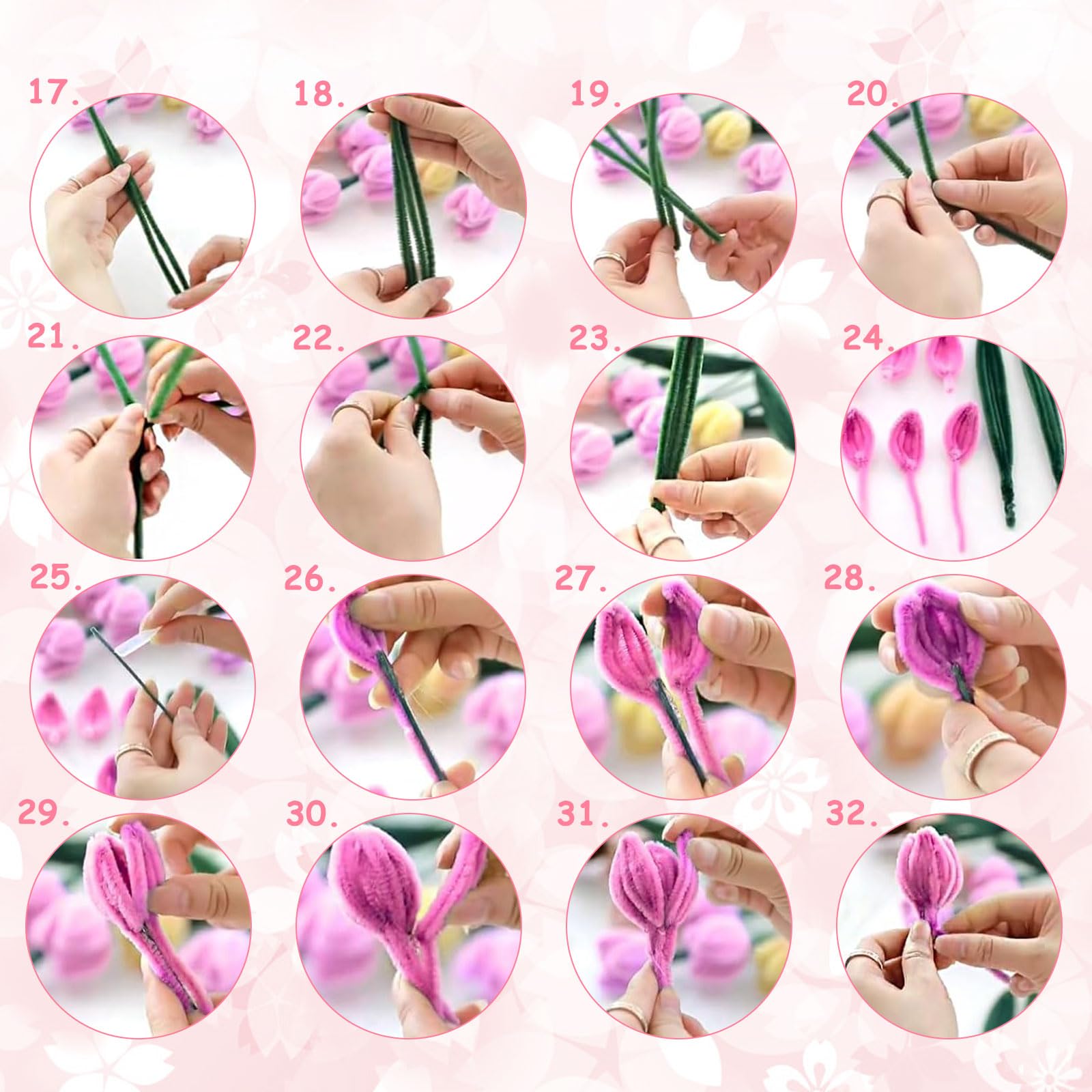 17.

18.

19.

20.

21.

22.

23.

24.

25.

26.

27.

28.

29.

30.

31.

32.