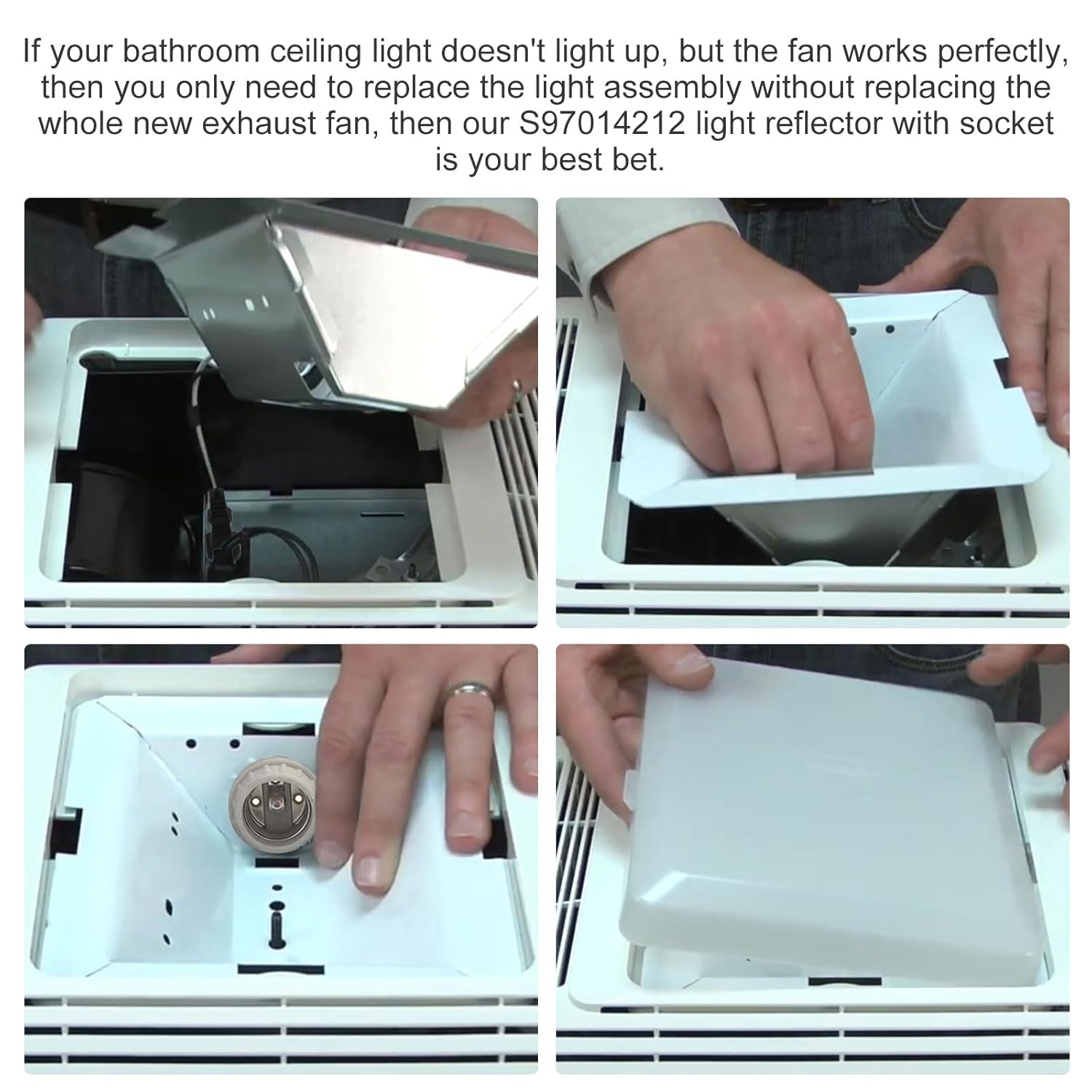 If your bathroom ceiling light doesn't light up, but the fan works perfectly, then you only need to replace the light assembly without replacing the whole new exhaust fan, then our S97014212 light reflector with socket is your best bet.