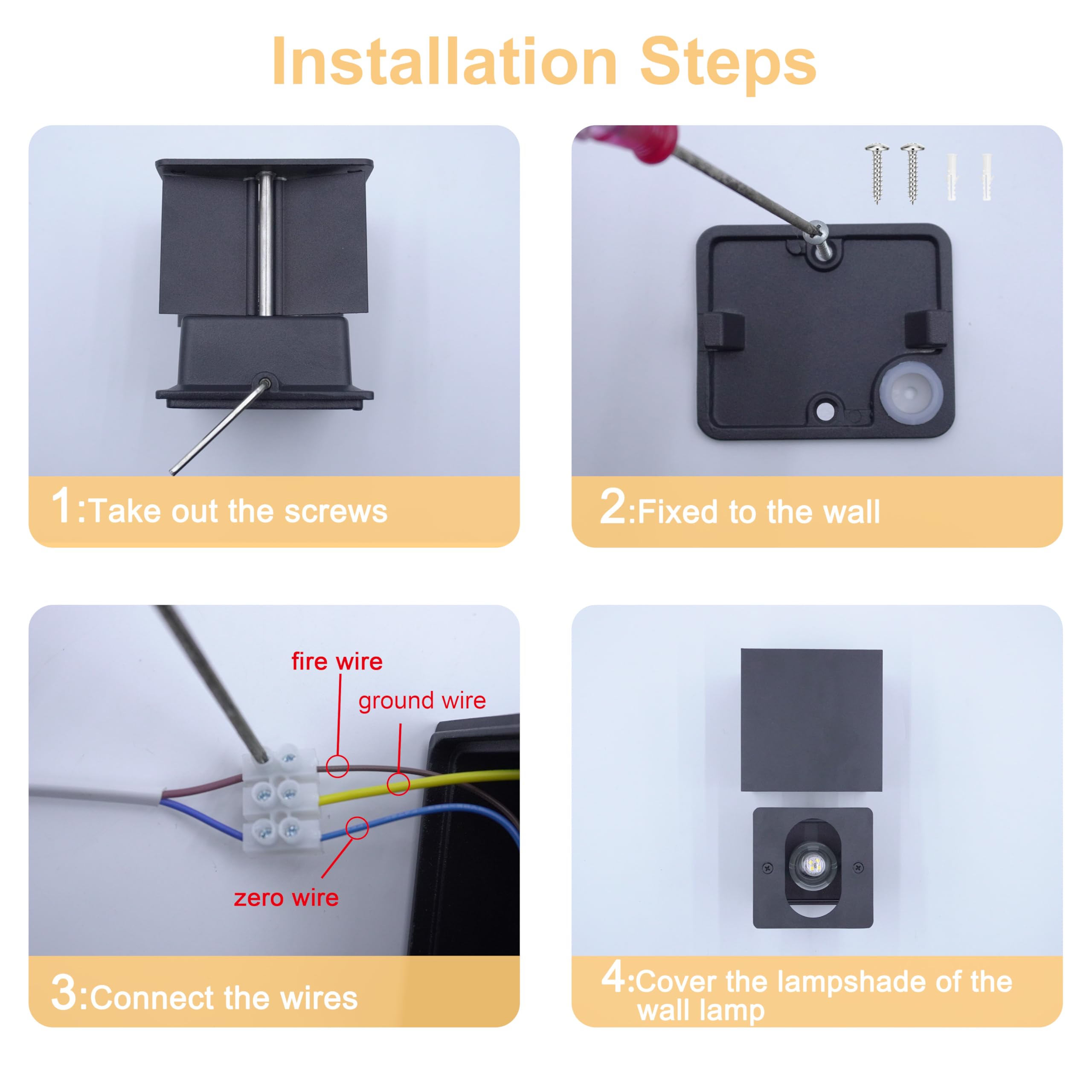 Installation Steps

1:Take out the screws

2:Fixed to the wall

fire wire
ground wire
zero wire

3:Connect the wires

4:Cover the lampshade of the wall lamp