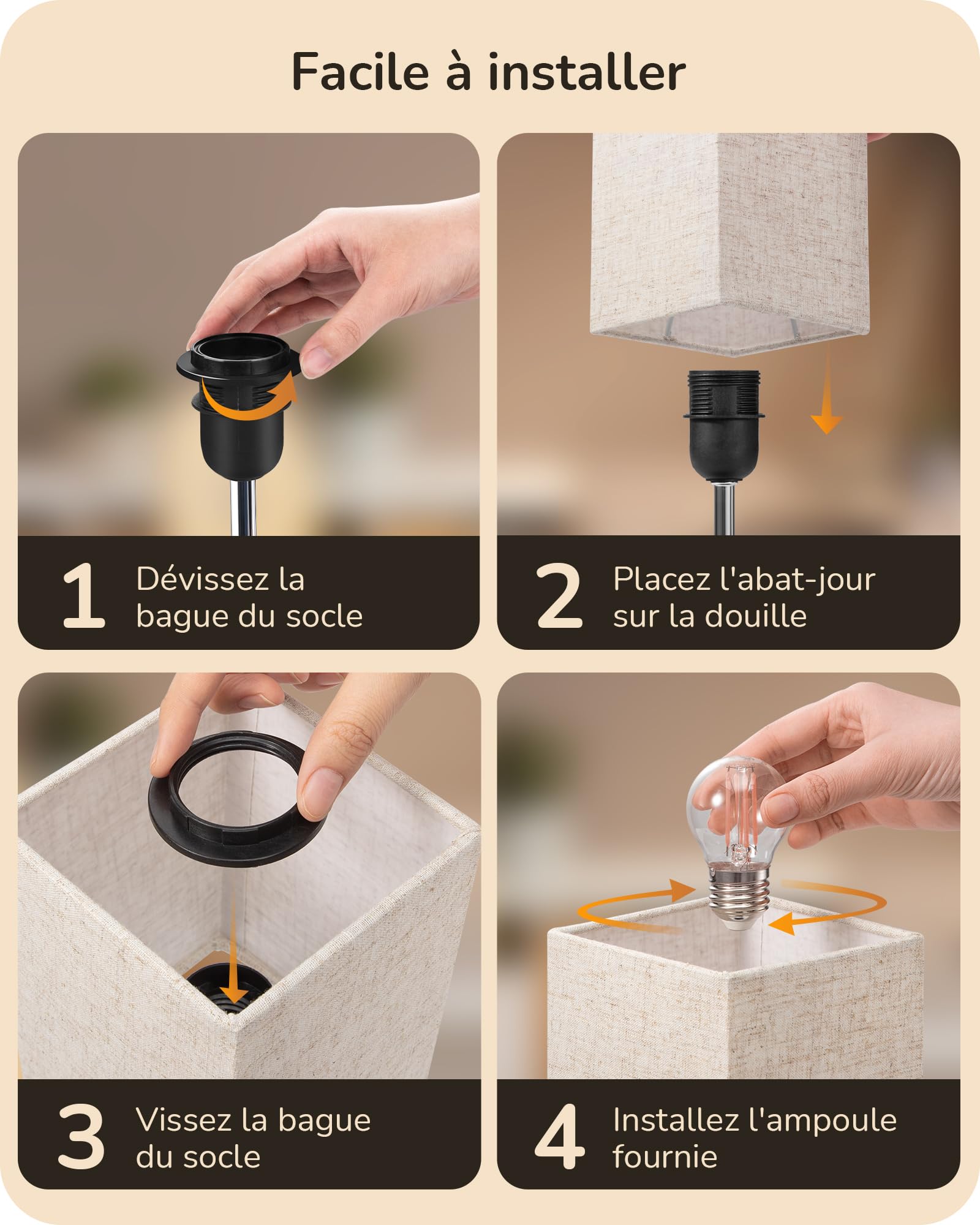 Facile à installer

1 Dévissez la bague du socle

2 Placez l'abat-jour sur la douille

3 Vissez la bague du socle

4 Installez l'ampoule fournie