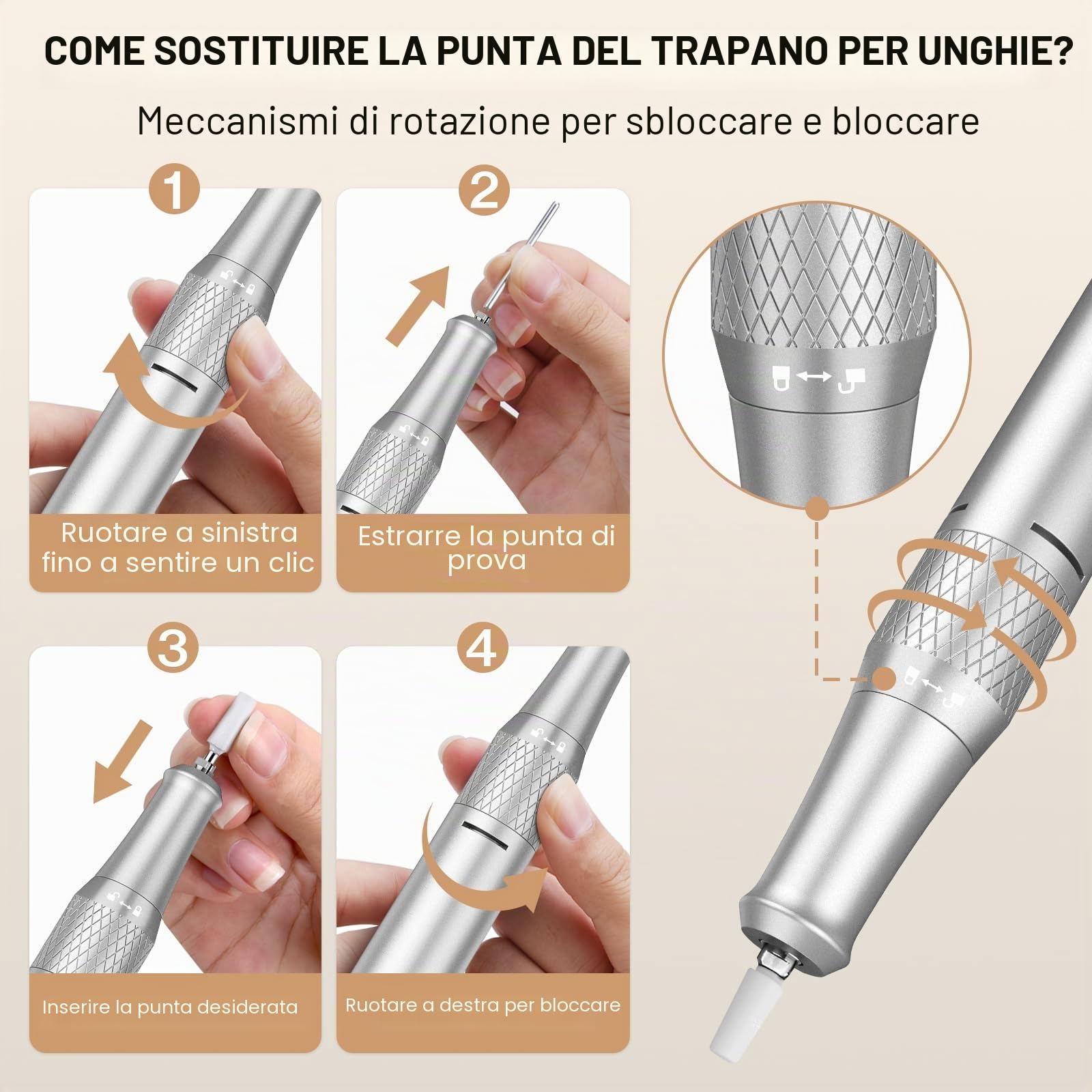 COME SOSTITUIRE LA PUNTA DEL TRAPANO PER UNGHIE?

Meccanismi di rotazione per sbloccare e bloccare

1

Ruotare a sinistra fino a sentire un clic

2

Estrarre la punta di prova

3

Inserire la punta desiderata

4

Ruotare a destra per bloccare