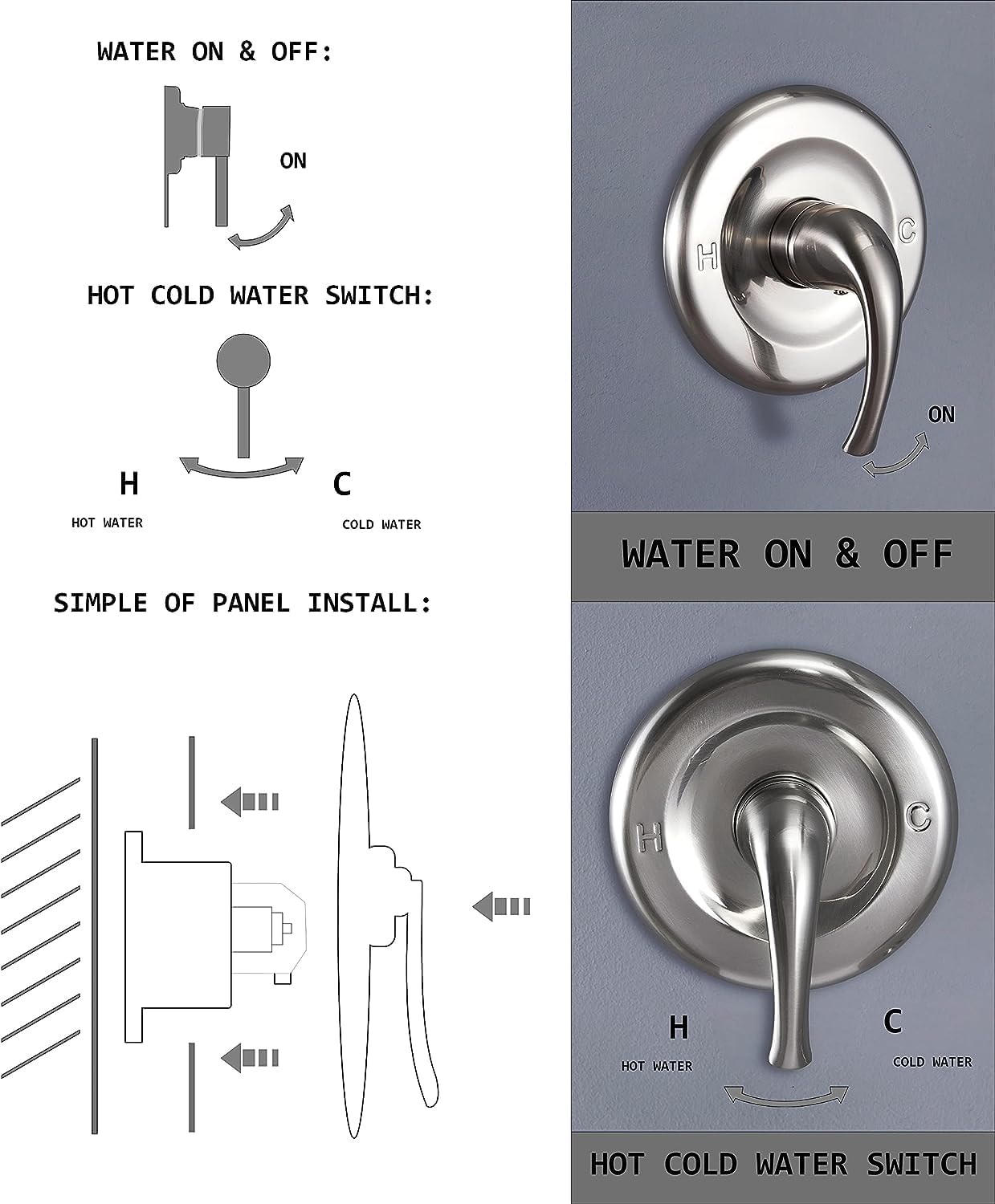 WATER ON & OFF:

ON

HOT COLD WATER SWITCH:

H
HOT WATER

C
COLD WATER

SIMPLE OF PANEL INSTALL:

H

C

ON

WATER ON & OFF

H

C

H
HOT WATER

C
COLD WATER

HOT COLD WATER SWITCH