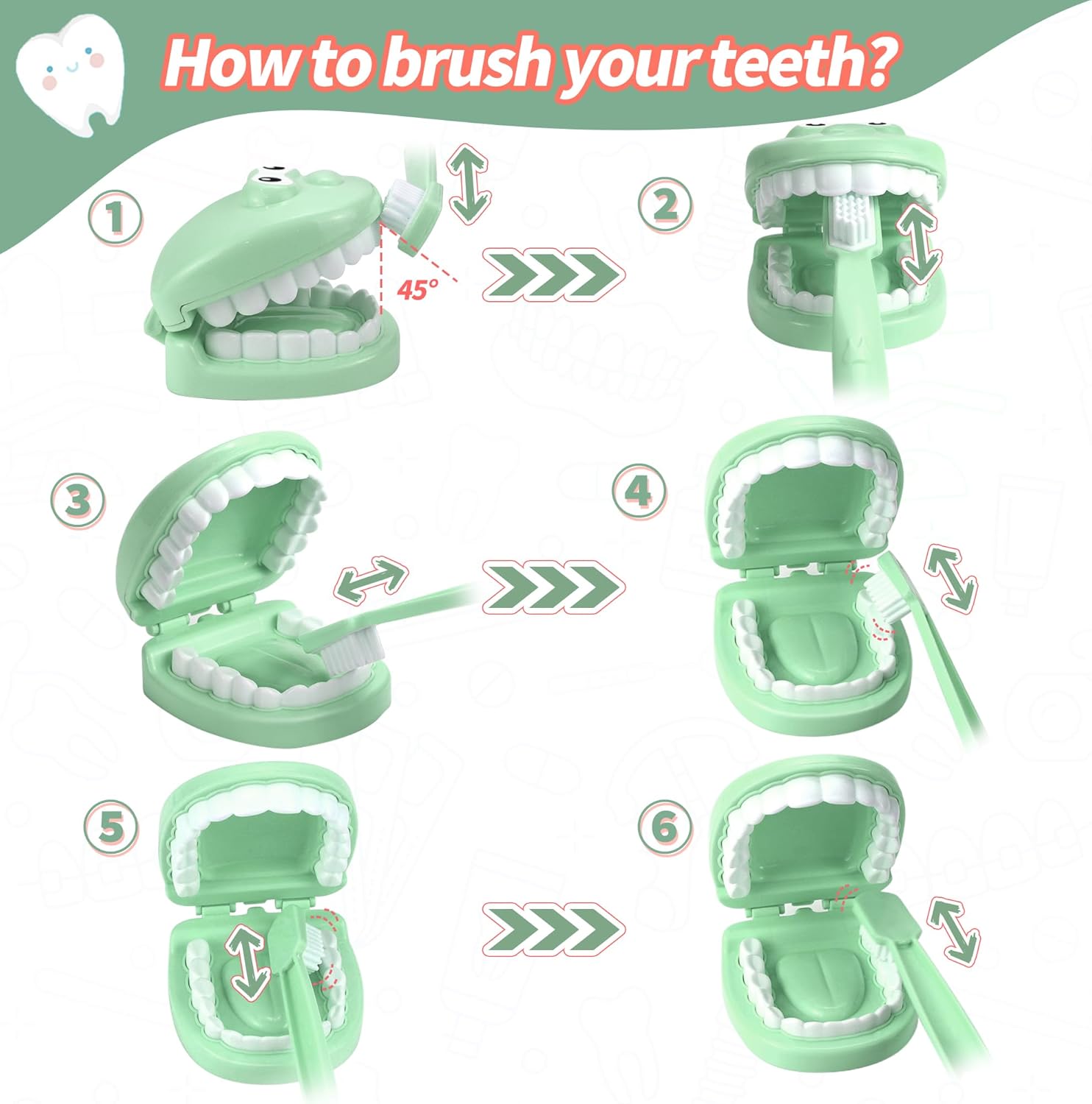 How to brush your teeth?

1

45°

2

3

4

5

6