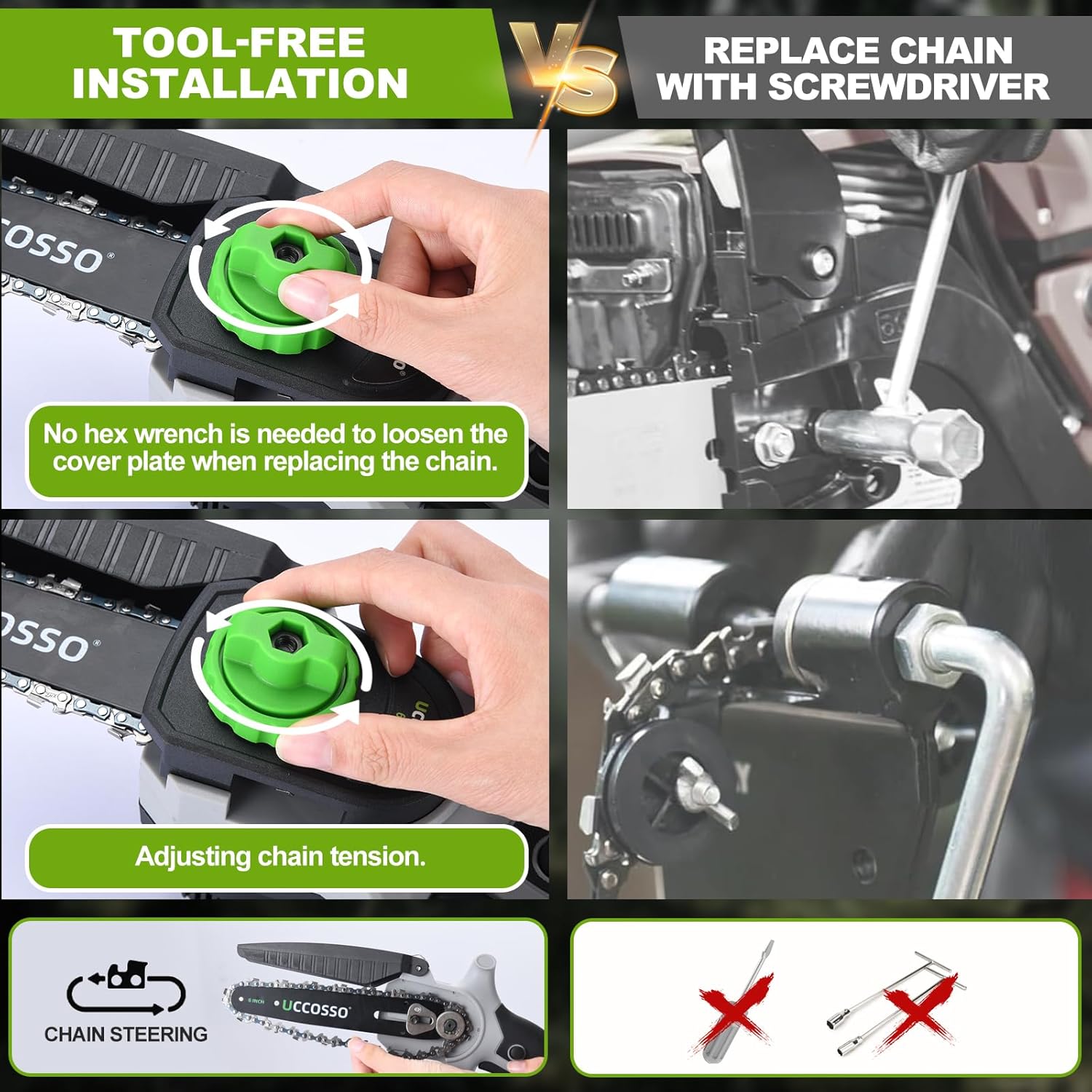 TOOL-FREE INSTALLATION

VS

REPLACE CHAIN WITH SCREWDRIVER

COSSO

No hex wrench is needed to loosen the cover plate when replacing the chain.

OSSO

Adjusting chain tension.

CHAIN STEERING

6 INCH UCCOSSO