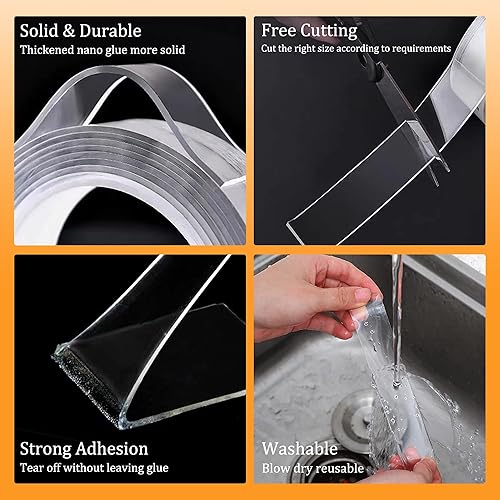 Solid & Durable
Thickened nano glue more solid

Free Cutting
Cut the right size according to requirements

Strong Adhesion
Tear off without leaving glue

Washable
Blow dry reusable