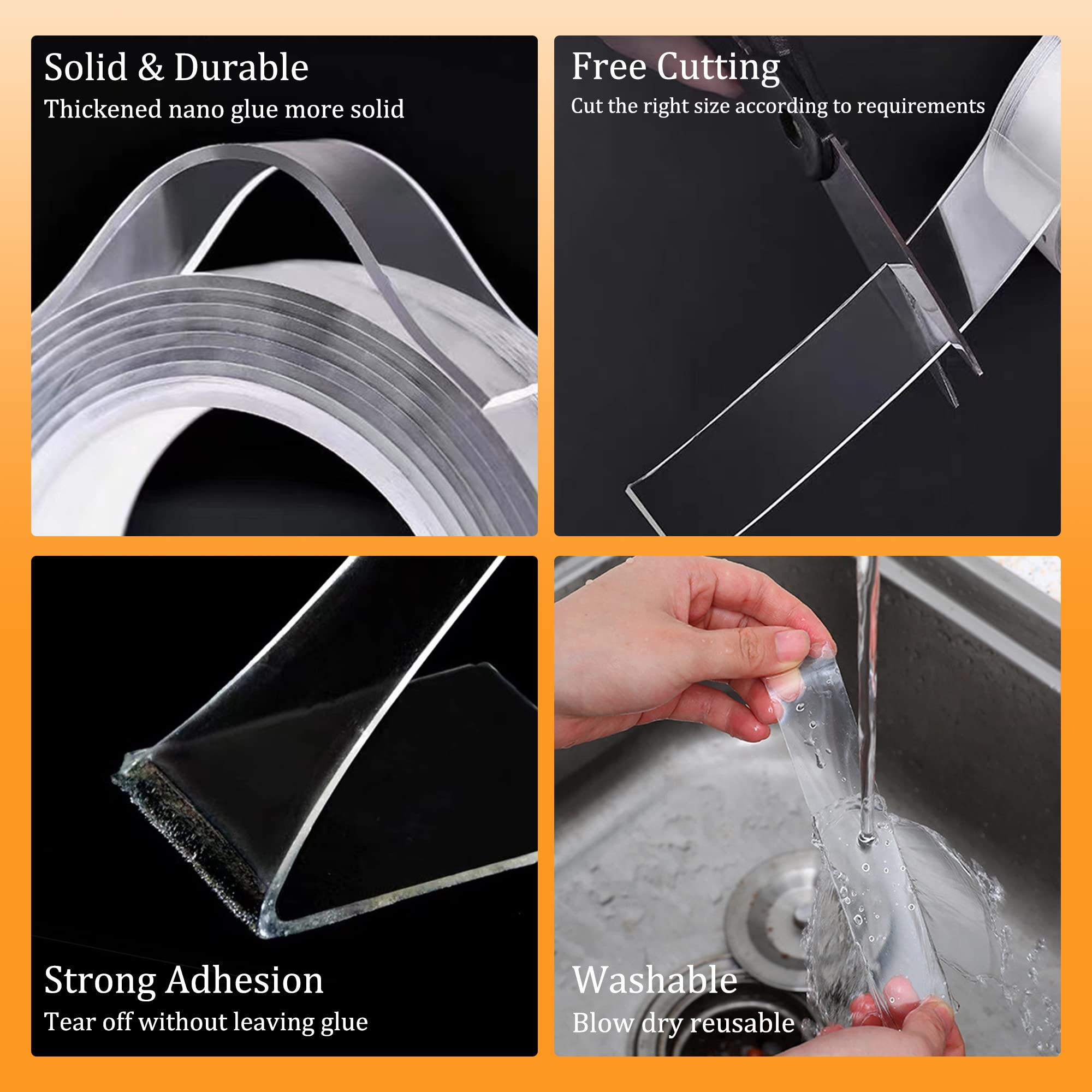 Solid & Durable
Thickened nano glue more solid

Free Cutting
Cut the right size according to requirements

Strong Adhesion
Tear off without leaving glue

Washable
Blow dry reusable